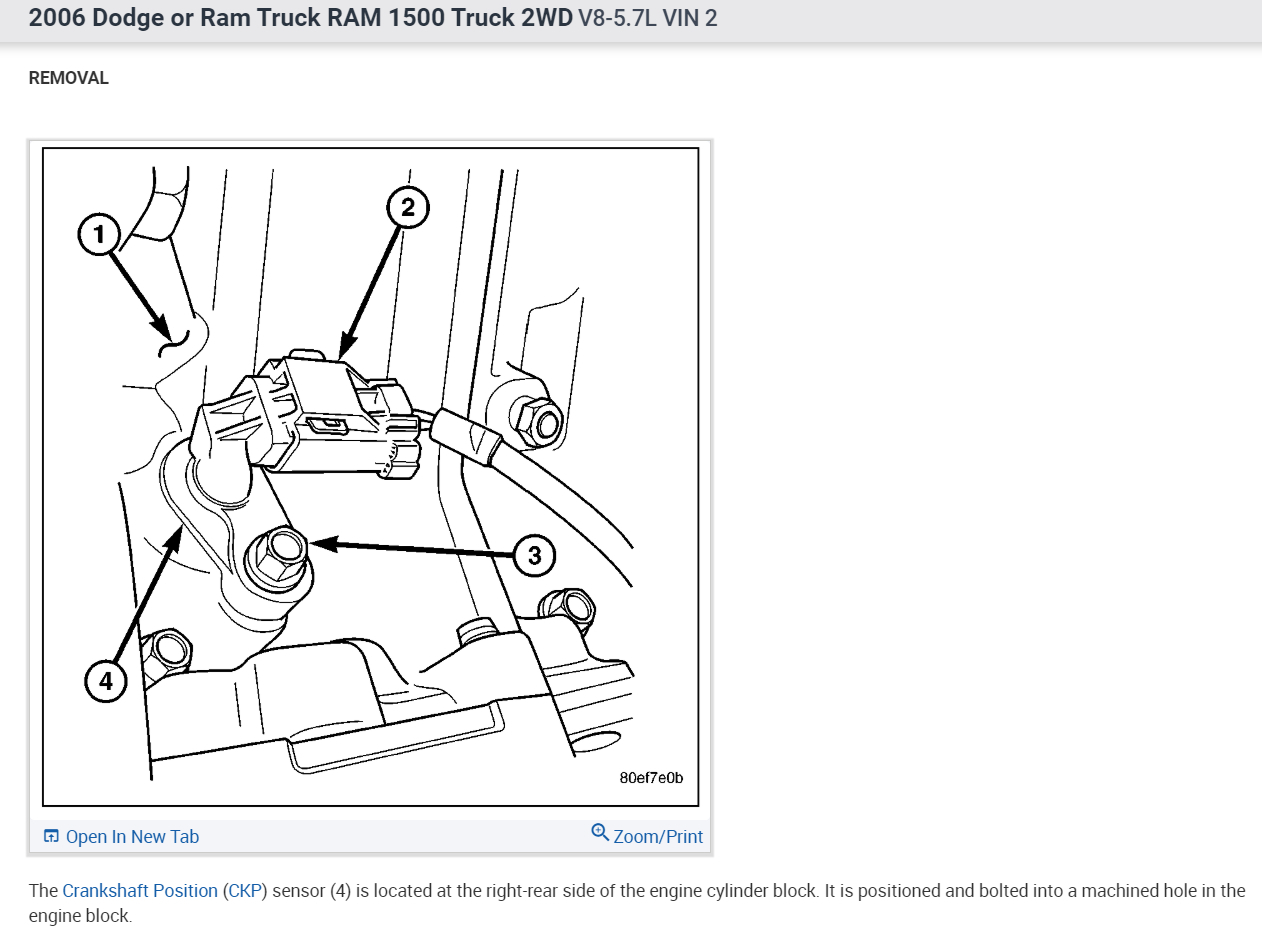 2006 Dodge or Ram Truck RAM 1500 Truck 2WD V8-5.7L VIN 2

REMOVAL

1
2
3
4
80ef7e0b

Open In New Tab
Zoom/Print

The Crankshaft Position (CKP) sensor (4) is located at the right-rear side of the engine cylinder block. It is positioned and bolted into a machined hole in the engine block.