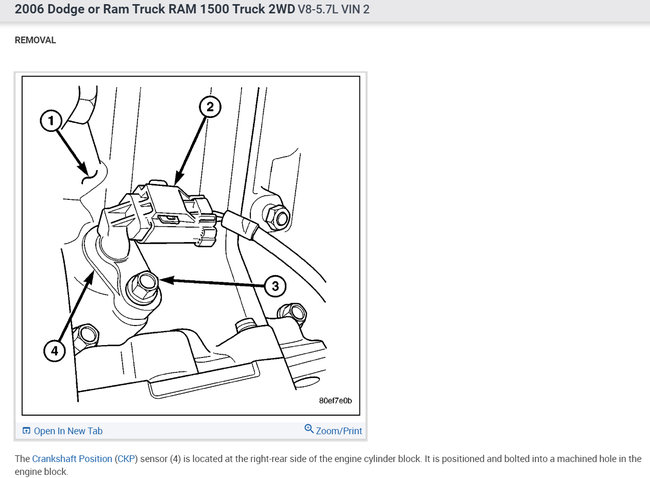 2006 Dodge or Ram Truck RAM 1500 Truck 2WD V8-5.7L VIN 2

REMOVAL

1
2
3
4

80ef7e0b

Open In New Tab
Zoom/Print

The Crankshaft Position (CKP) sensor (4) is located at the right-rear side of the engine cylinder block. It is positioned and bolted into a machined hole in the engine block.