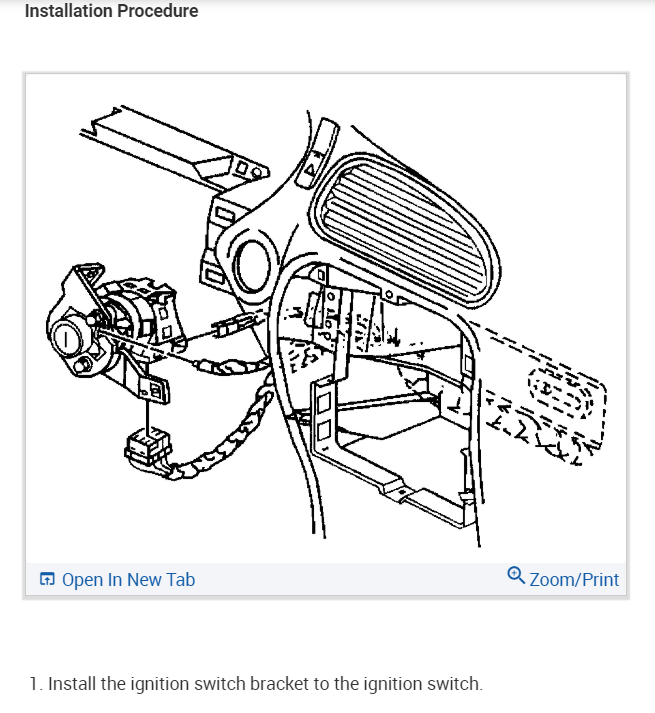 Installation Procedure

Open In New Tab

Zoom/Print

1. Install the ignition switch bracket to the ignition switch.