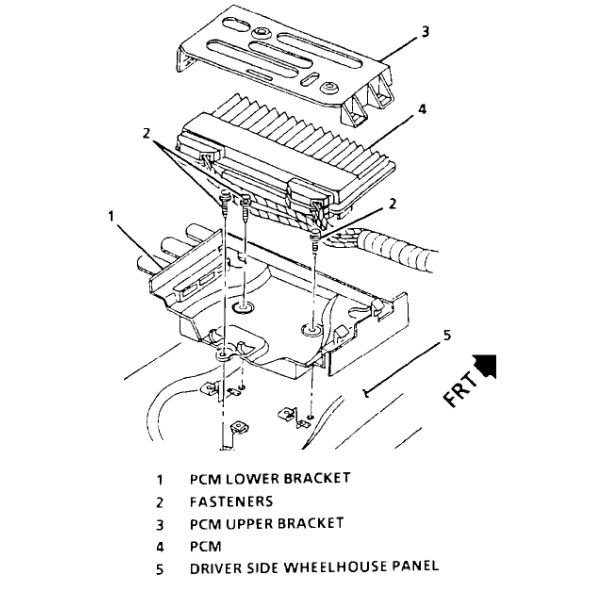 3

4

2

2

1

5

FRT

1 PCM LOWER BRACKET
2 FASTENERS
3 PCM UPPER BRACKET
4 PCM
5 DRIVER SIDE WHEELHOUSE PANEL