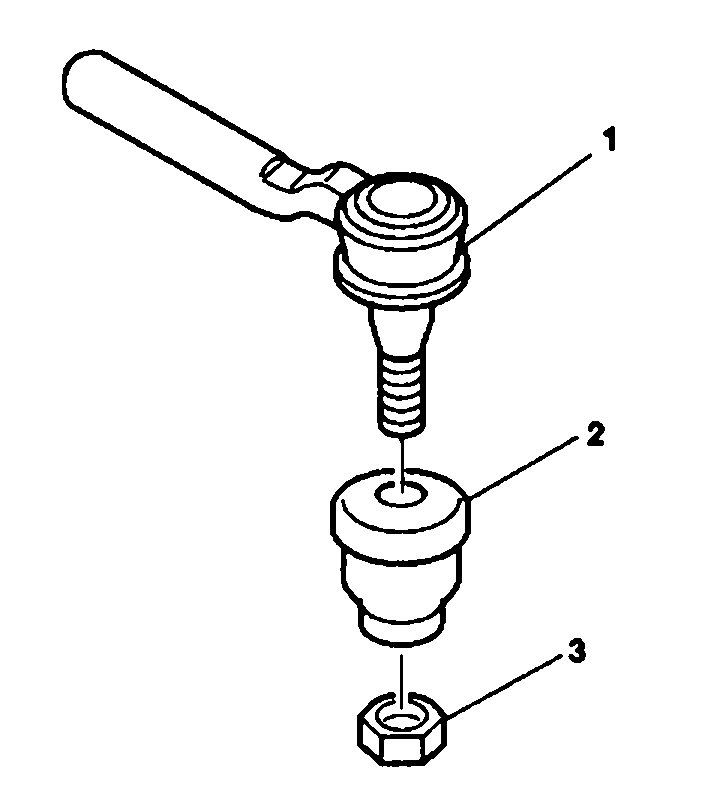 1
2
3