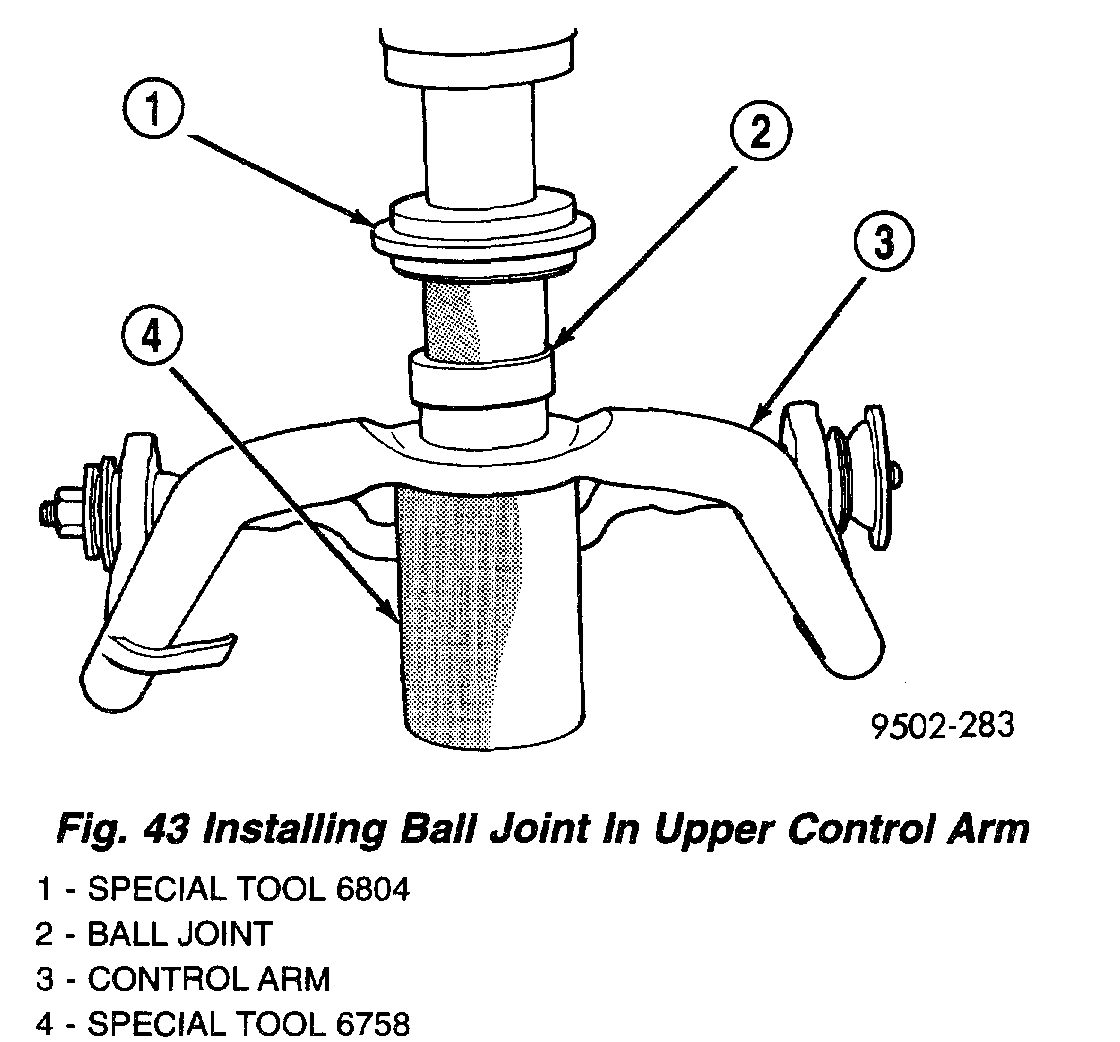 1
2
3
4
9502-283

Fig. 43 Installing Ball Joint In Upper Control Arm

1 - SPECIAL TOOL 6804
2 - BALL JOINT
3 - CONTROL ARM
4 - SPECIAL TOOL 6758