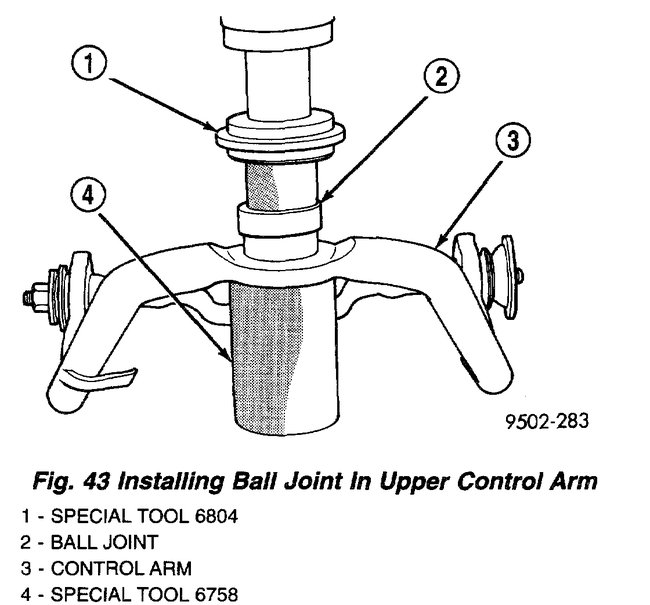 1
2
3
4
9502-283

Fig. 43 Installing Ball Joint In Upper Control Arm

1 - SPECIAL TOOL 6804
2 - BALL JOINT
3 - CONTROL ARM
4 - SPECIAL TOOL 6758