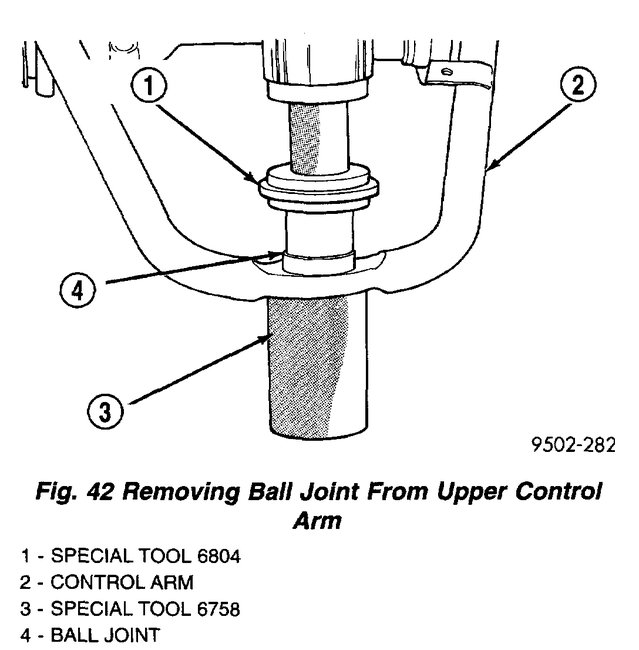 1

2

4

3

9502-282

Fig. 42 Removing Ball Joint From Upper Control Arm

1 - SPECIAL TOOL 6804
2 - CONTROL ARM
3 - SPECIAL TOOL 6758
4 - BALL JOINT