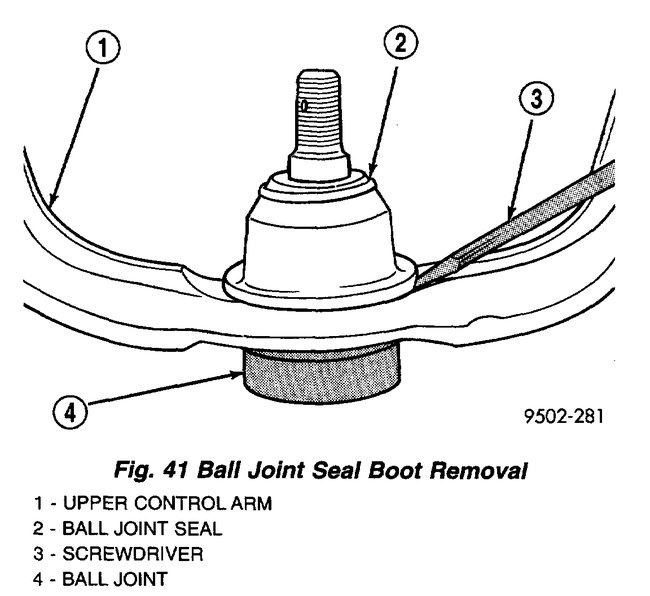 1

2

3

4

9502-281

Fig. 41 Ball Joint Seal Boot Removal

1 - UPPER CONTROL ARM
2 - BALL JOINT SEAL
3 - SCREWDRIVER
4 - BALL JOINT