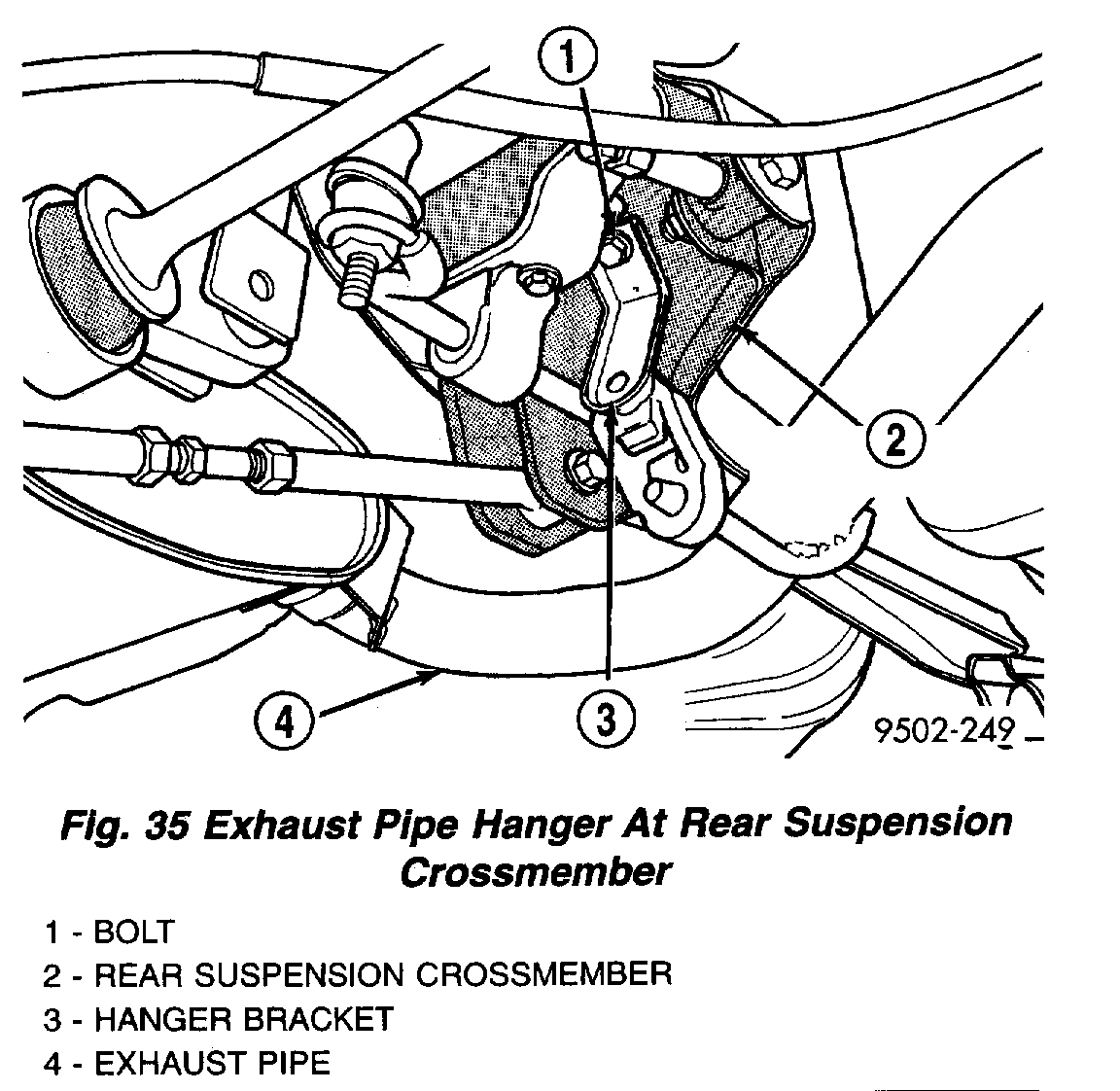 1

2

4

3

9502-249

Fig. 35 Exhaust Pipe Hanger At Rear Suspension Crossmember

1 - BOLT
2 - REAR SUSPENSION CROSSMEMBER
3 - HANGER BRACKET
4 - EXHAUST PIPE