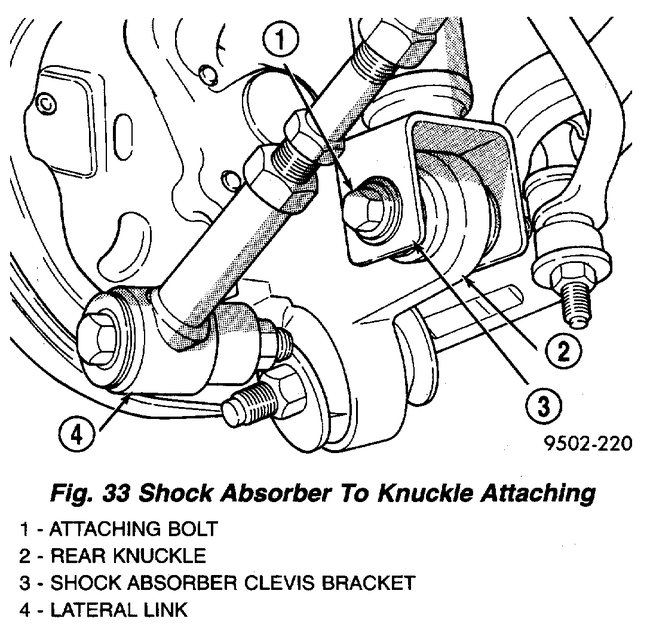 1

2

3

4

9502-220

Fig. 33 Shock Absorber To Knuckle Attaching

1 - ATTACHING BOLT
2 - REAR KNUCKLE
3 - SHOCK ABSORBER CLEVIS BRACKET
4 - LATERAL LINK