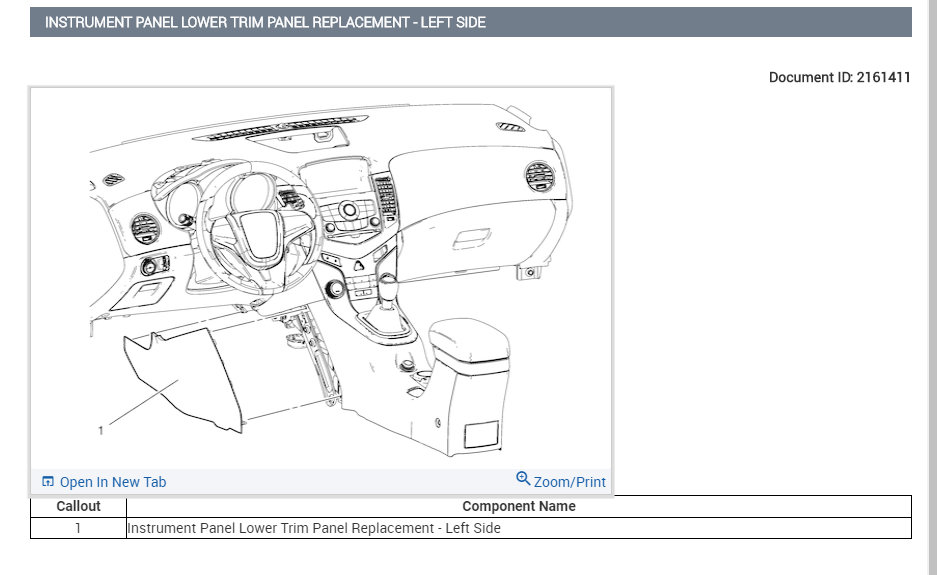 INSTRUMENT PANEL LOWER TRIM PANEL REPLACEMENT - LEFT SIDE

Document ID: 2161411

1

Open In New Tab

Zoom/Print

| Callout | Component Name |
|---|---|
| 1 | Instrument Panel Lower Trim Panel Replacement - Left Side |