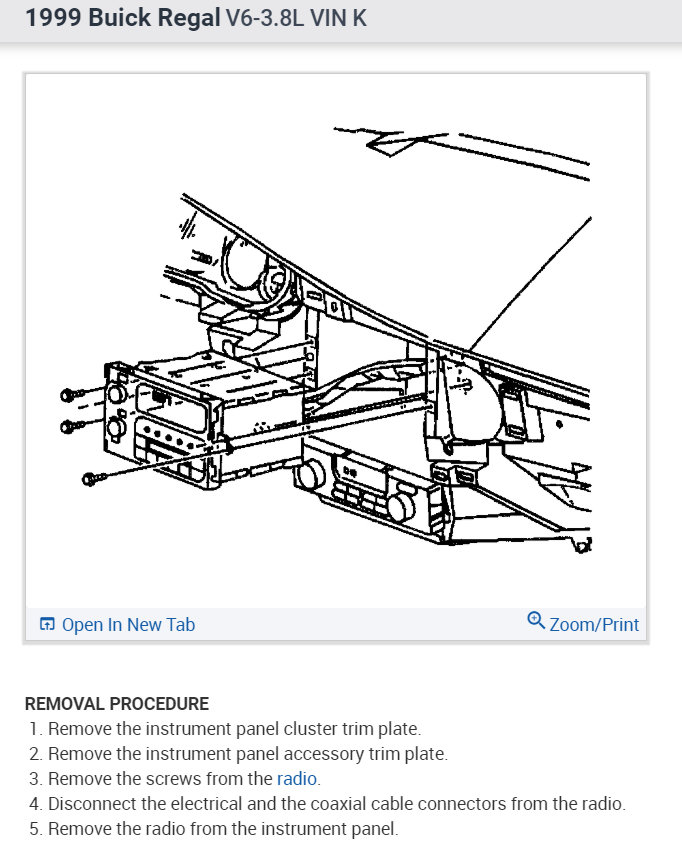 1999 Buick Regal V6-3.8L VIN K

Open In New Tab

Zoom/Print

REMOVAL PROCEDURE
1. Remove the instrument panel cluster trim plate.
2. Remove the instrument panel accessory trim plate.
3. Remove the screws from the radio.
4. Disconnect the electrical and the coaxial cable connectors from the radio.
5. Remove the radio from the instrument panel.