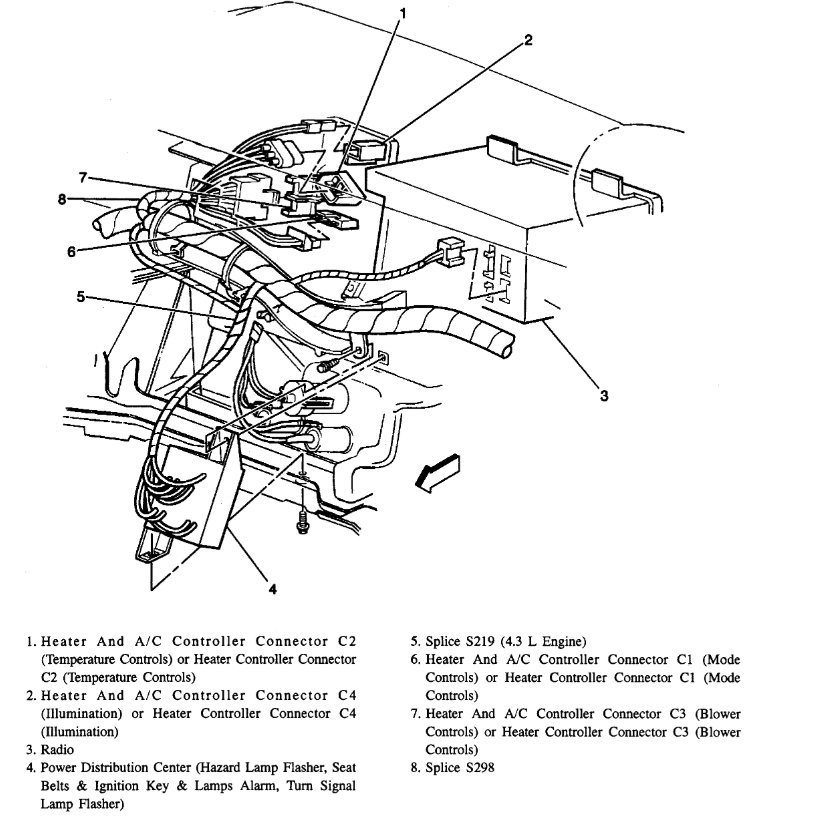 1

2

7

8

6

5

3

4

1. Heater And A/C Controller Connector C2 (Temperature Controls) or Heater Controller Connector C2 (Temperature Controls)
2. Heater And A/C Controller Connector C4 (Illumination) or Heater Controller Connector C4 (Illumination)
3. Radio
4. Power Distribution Center (Hazard Lamp Flasher, Seat Belts & Ignition Key & Lamps Alarm, Turn Signal Lamp Flasher)

5. Splice S219 (4.3 L Engine)
6. Heater And A/C Controller Connector C1 (Mode Controls) or Heater Controller Connector C1 (Mode Controls)
7. Heater And A/C Controller Connector C3 (Blower Controls) or Heater Controller Connector C3 (Blower Controls)
8. Splice S298