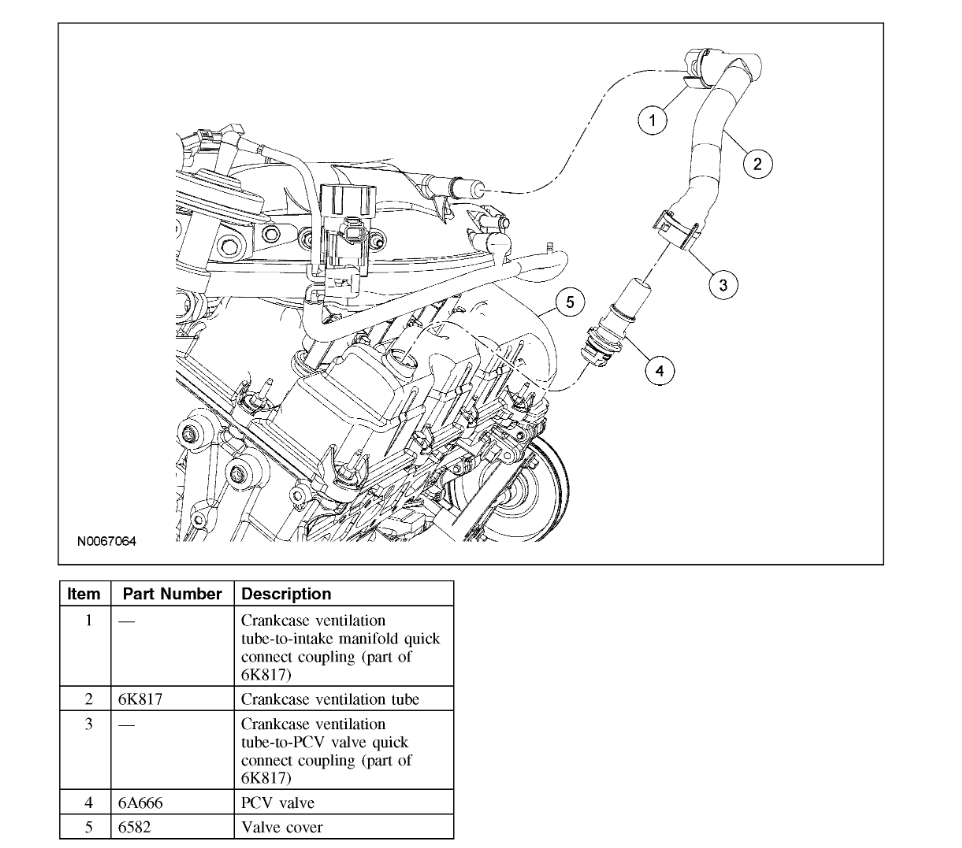 1
2
3
5
4
N0067064

| Item | Part Number | Description |
|---|---|---|
| 1 | — | Crankcase ventilation tube-to-intake manifold quick connect coupling (part of 6K817) |
| 2 | 6K817 | Crankcase ventilation tube |
| 3 | — | Crankcase ventilation tube-to-PCV valve quick connect coupling (part of 6K817) |
| 4 | 6A666 | PCV valve |
| 5 | 6582 | Valve cover |