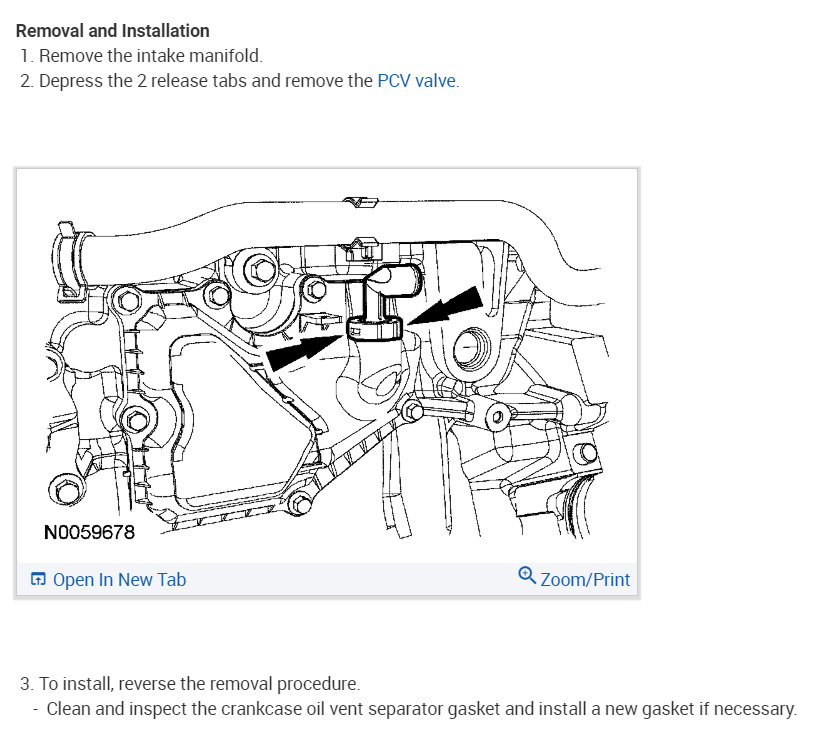 Removal and Installation
1. Remove the intake manifold.
2. Depress the 2 release tabs and remove the PCV valve.

N0059678

Open In New Tab

Zoom/Print

3. To install, reverse the removal procedure.
- Clean and inspect the crankcase oil vent separator gasket and install a new gasket if necessary.