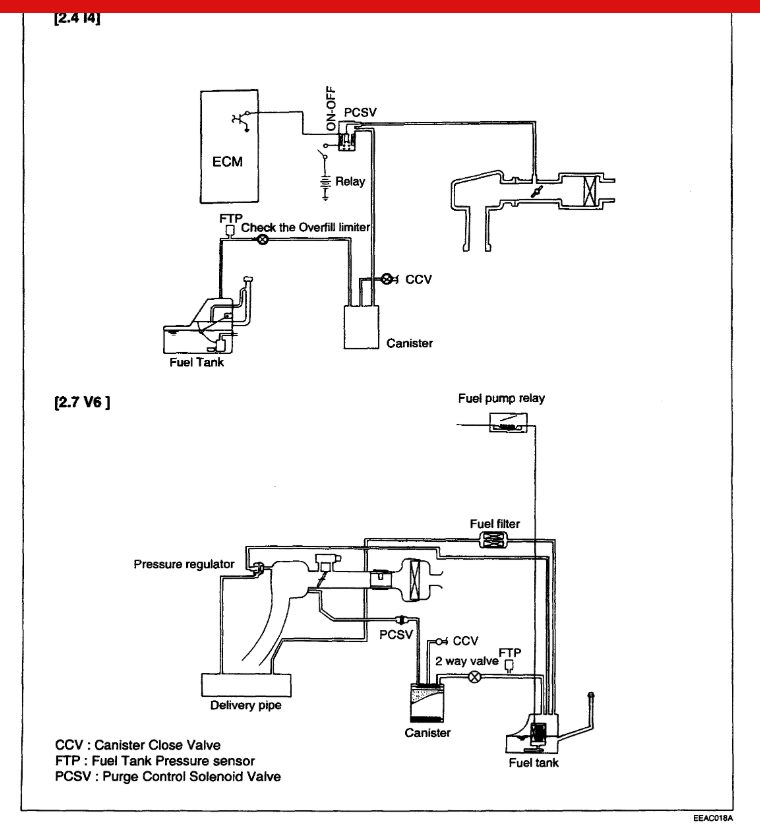 [2.4 I4]

ECM

ON-OFF

PCSV

Relay

FTP

Check the Overfill limiter

CCV

Canister

Fuel Tank

[2.7 V6 ]

Fuel pump relay

Fuel filter

Pressure regulator

PCSV

CCV

2 way valve

FTP

Delivery pipe

Canister

Fuel tank

CCV : Canister Close Valve
FTP : Fuel Tank Pressure sensor
PCSV : Purge Control Solenoid Valve

EEAC018A