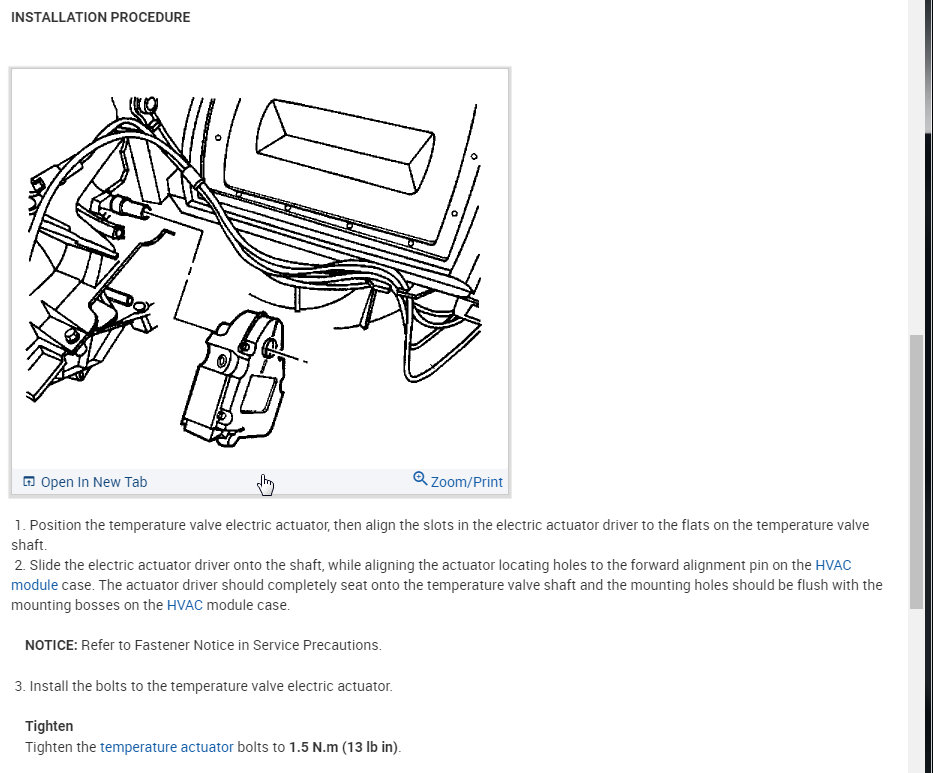 INSTALLATION PROCEDURE

Open In New Tab

Zoom/Print

1. Position the temperature valve electric actuator, then align the slots in the electric actuator driver to the flats on the temperature valve shaft.
2. Slide the electric actuator driver onto the shaft, while aligning the actuator locating holes to the forward alignment pin on the HVAC module case. The actuator driver should completely seat onto the temperature valve shaft and the mounting holes should be flush with the mounting bosses on the HVAC module case.

NOTICE: Refer to Fastener Notice in Service Precautions.

3. Install the bolts to the temperature valve electric actuator.

Tighten
Tighten the temperature actuator bolts to 1.5 N.m (13 lb in).