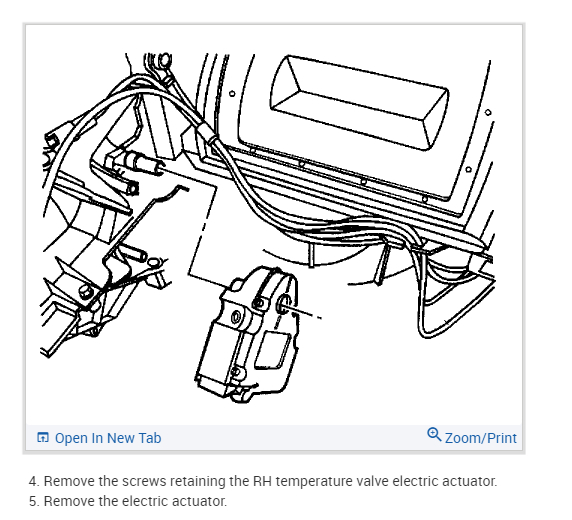 Open In New Tab

Zoom/Print

4. Remove the screws retaining the RH temperature valve electric actuator.
5. Remove the electric actuator.