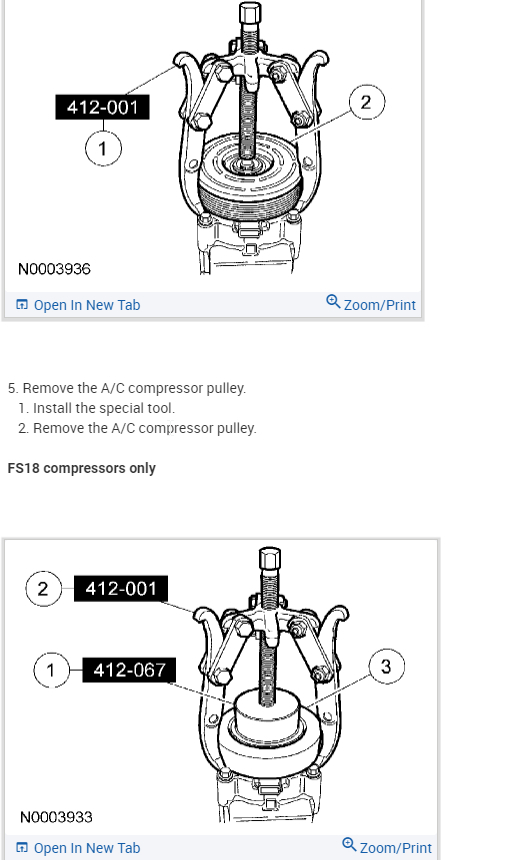 412-001

1

2

N0003936

Open In New Tab

Zoom/Print

5. Remove the A/C compressor pulley.
1. Install the special tool.
2. Remove the A/C compressor pulley.

FS18 compressors only

2

412-001

1

412-067

3

N0003933

Open In New Tab

Zoom/Print