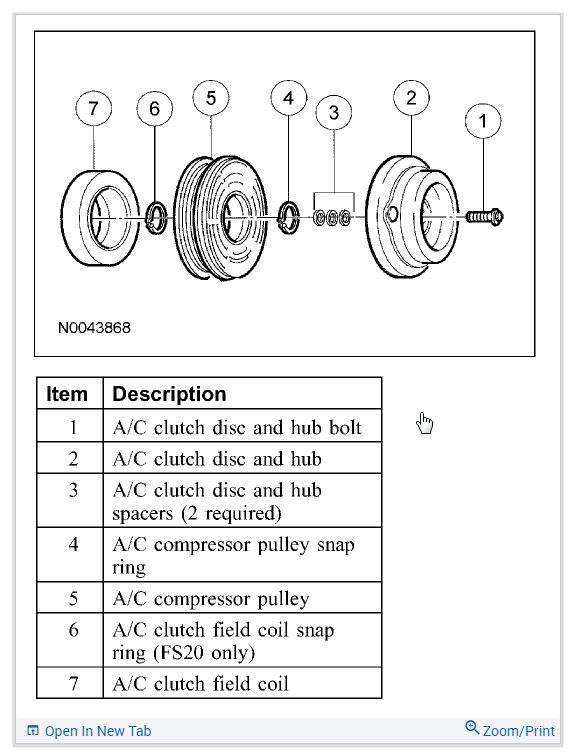 7 6 5 4 3 2 1

N0043868

| Item | Description |
|---|---|
| 1 | A/C clutch disc and hub bolt |
| 2 | A/C clutch disc and hub |
| 3 | A/C clutch disc and hub spacers (2 required) |
| 4 | A/C compressor pulley snap ring |
| 5 | A/C compressor pulley |
| 6 | A/C clutch field coil snap ring (FS20 only) |
| 7 | A/C clutch field coil |

Open In New Tab

Zoom/Print