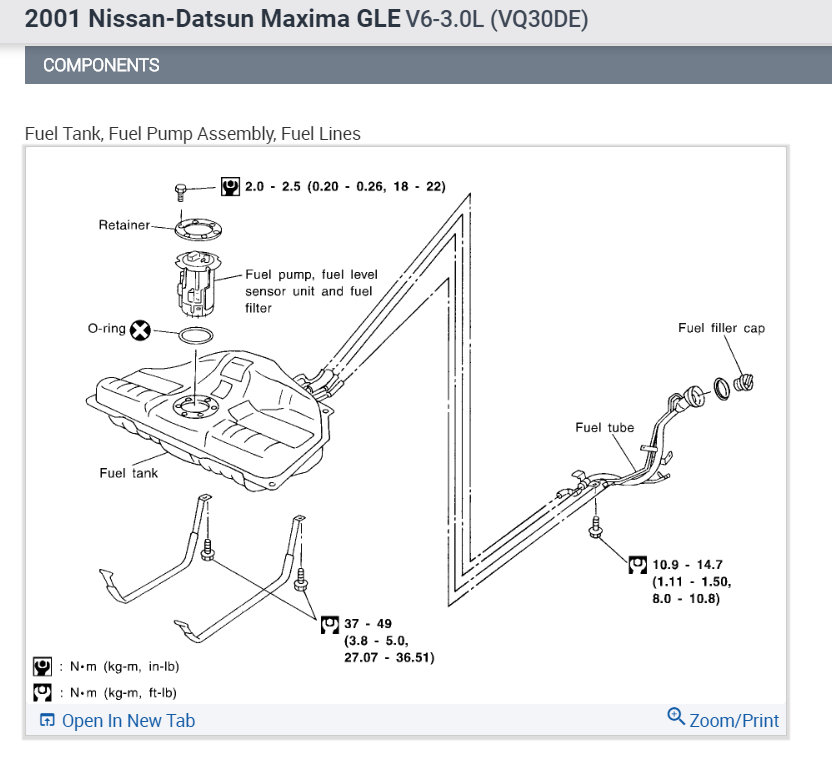 2001 Nissan-Datsun Maxima GLE V6-3.0L (VQ30DE)

COMPONENTS

Fuel Tank, Fuel Pump Assembly, Fuel Lines

2.0 - 2.5 (0.20 - 0.26, 18 - 22)

Retainer

Fuel pump, fuel level sensor unit and fuel filter

O-ring

Fuel filler cap

Fuel tube

Fuel tank

10.9 - 14.7 (1.11 - 1.50, 8.0 - 10.8)

37 - 49 (3.8 - 5.0, 27.07 - 36.51)

: N•m (kg-m, in-lb)

: N•m (kg-m, ft-lb)

Open In New Tab

Zoom/Print