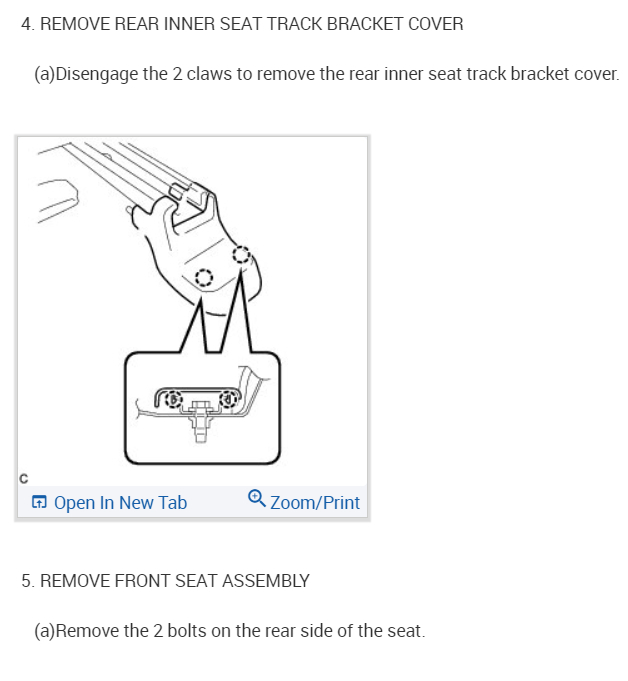 4. REMOVE REAR INNER SEAT TRACK BRACKET COVER

(a)Disengage the 2 claws to remove the rear inner seat track bracket cover.

C

Open In New Tab Zoom/Print

5. REMOVE FRONT SEAT ASSEMBLY

(a)Remove the 2 bolts on the rear side of the seat.