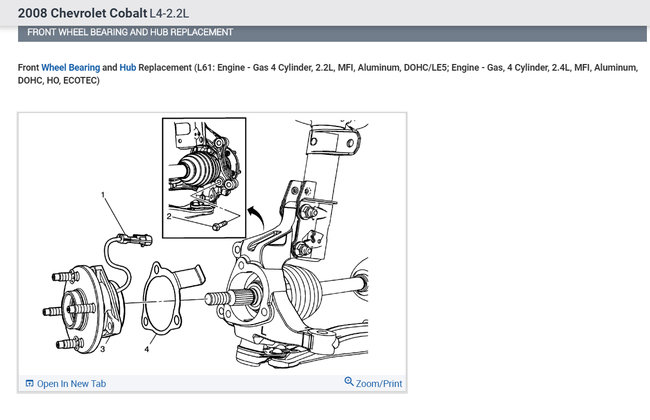 2008 Chevrolet Cobalt L4-2.2L

FRONT WHEEL BEARING AND HUB REPLACEMENT

Front Wheel Bearing and Hub Replacement (L61: Engine - Gas 4 Cylinder, 2.2L, MFI, Aluminum, DOHC/LE5; Engine - Gas, 4 Cylinder, 2.4L, MFI, Aluminum, DOHC, HO, ECOTEC)

1

2

3

4

Open In New Tab

Zoom/Print