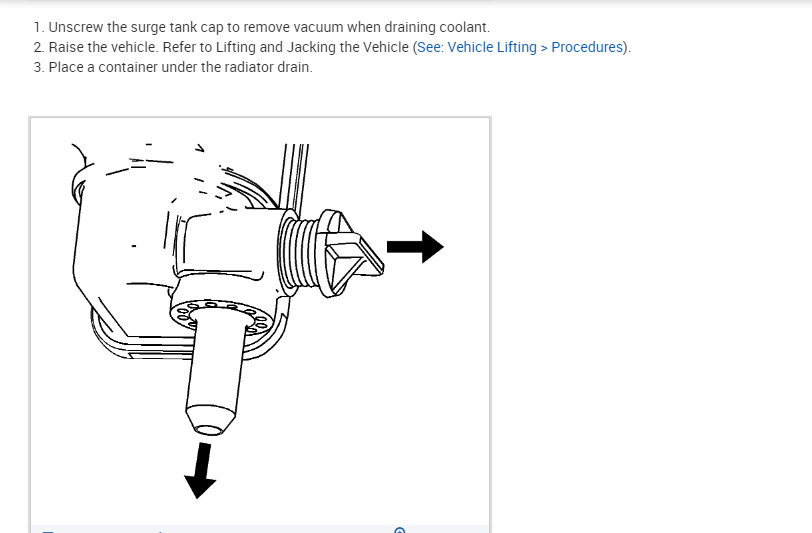 1. Unscrew the surge tank cap to remove vacuum when draining coolant.
2. Raise the vehicle. Refer to Lifting and Jacking the Vehicle (See: Vehicle Lifting > Procedures).
3. Place a container under the radiator drain.