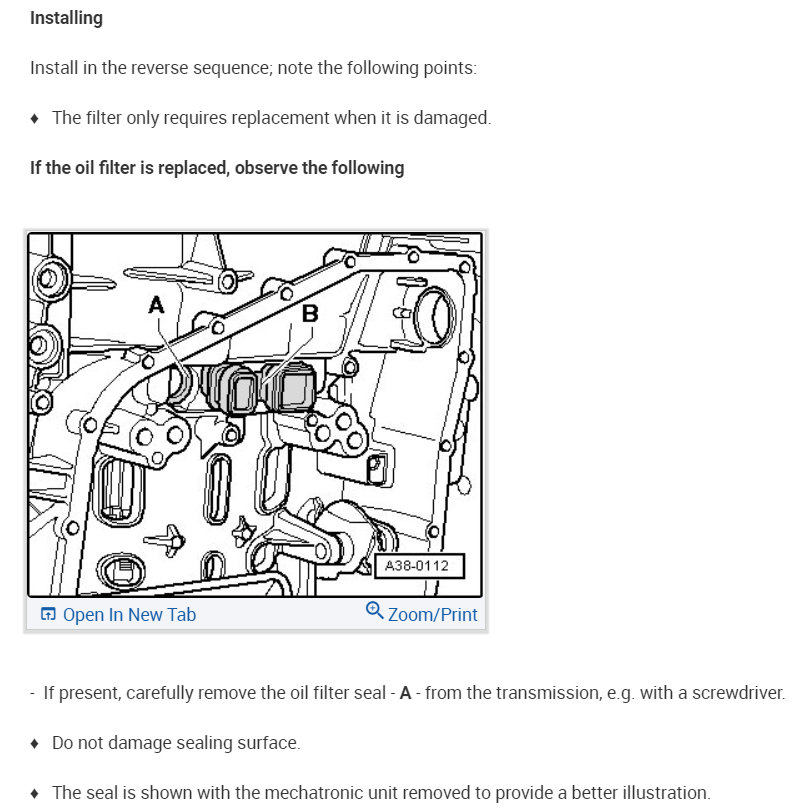 Installing

Install in the reverse sequence; note the following points:

♦ The filter only requires replacement when it is damaged.

If the oil filter is replaced, observe the following

A

B

A38-0112

Open In New Tab

Zoom/Print

- If present, carefully remove the oil filter seal - A - from the transmission, e.g. with a screwdriver.

♦ Do not damage sealing surface.

♦ The seal is shown with the mechatronic unit removed to provide a better illustration.