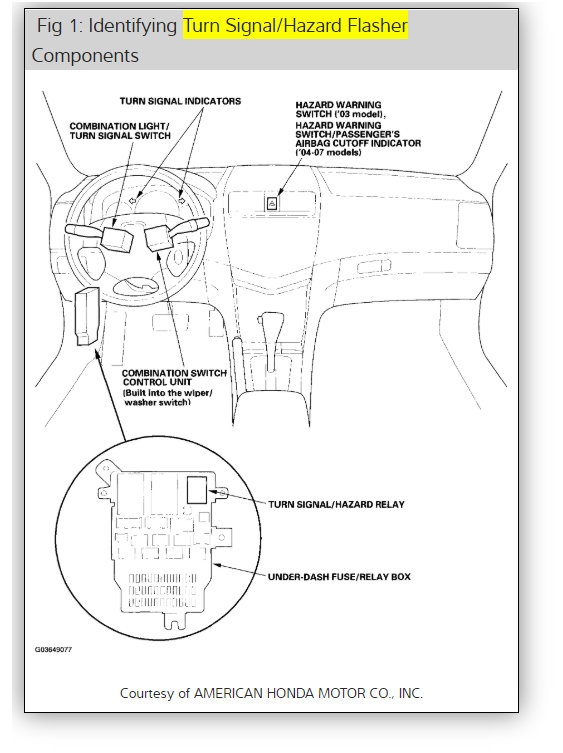 Fig 1: Identifying Turn Signal/Hazard Flasher Components

TURN SIGNAL INDICATORS

COMBINATION LIGHT/ TURN SIGNAL SWITCH

HAZARD WARNING SWITCH ('03 model), HAZARD WARNING SWITCH/PASSENGER'S AIRBAG CUTOFF INDICATOR ('04-07 models)

COMBINATION SWITCH CONTROL UNIT (Built into the wiper/ washer switch)

TURN SIGNAL/HAZARD RELAY

UNDER-DASH FUSE/RELAY BOX

G03649077

Courtesy of AMERICAN HONDA MOTOR CO., INC.