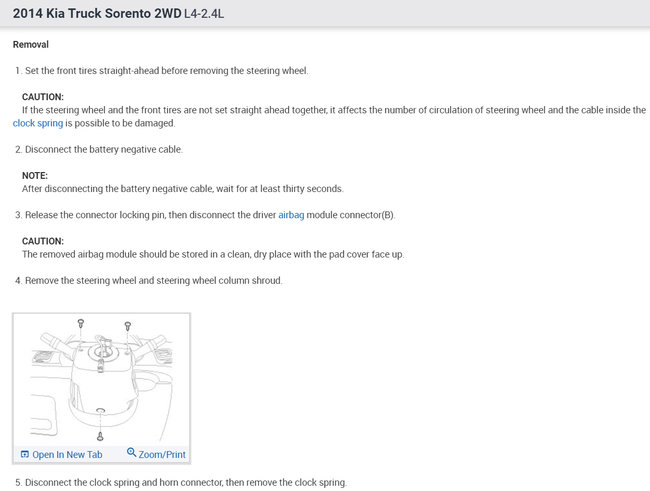 2014 Kia Truck Sorento 2WD L4-2.4L

Removal

1. Set the front tires straight-ahead before removing the steering wheel.

CAUTION:
If the steering wheel and the front tires are not set straight ahead together, it affects the number of circulation of steering wheel and the cable inside the clock spring is possible to be damaged.

2. Disconnect the battery negative cable.

NOTE:
After disconnecting the battery negative cable, wait for at least thirty seconds.

3. Release the connector locking pin, then disconnect the driver airbag module connector(B).

CAUTION:
The removed airbag module should be stored in a clean, dry place with the pad cover face up.

4. Remove the steering wheel and steering wheel column shroud.

Open In New Tab
Zoom/Print

5. Disconnect the clock spring and horn connector, then remove the clock spring.