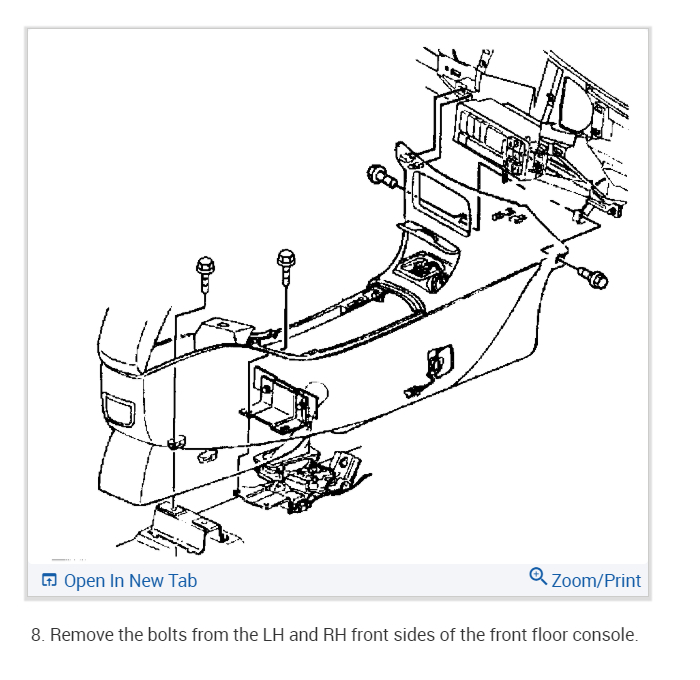 Open In New Tab

Zoom/Print

8. Remove the bolts from the LH and RH front sides of the front floor console.