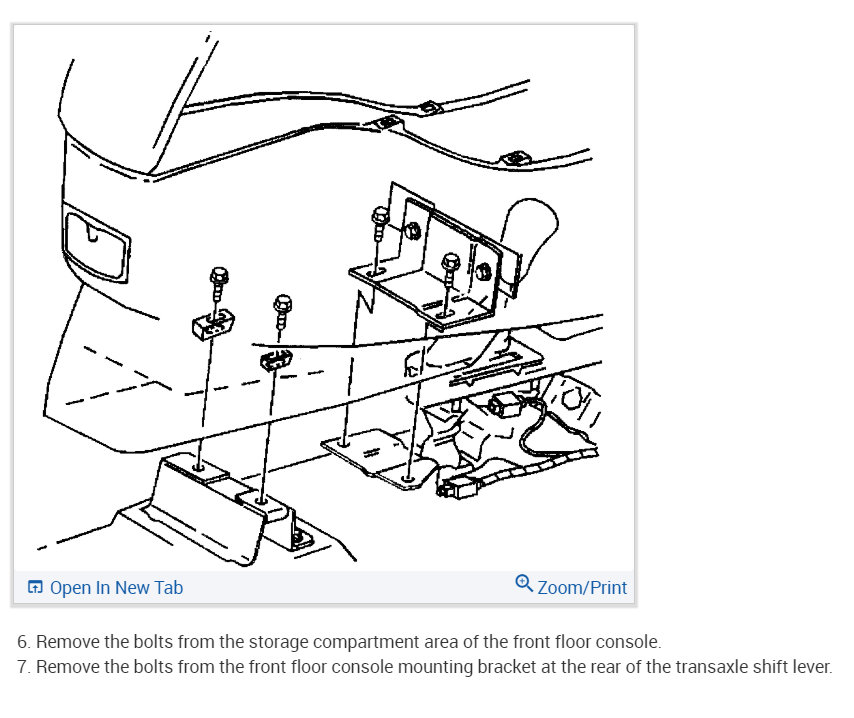 Open In New Tab
Zoom/Print

6. Remove the bolts from the storage compartment area of the front floor console.
7. Remove the bolts from the front floor console mounting bracket at the rear of the transaxle shift lever.