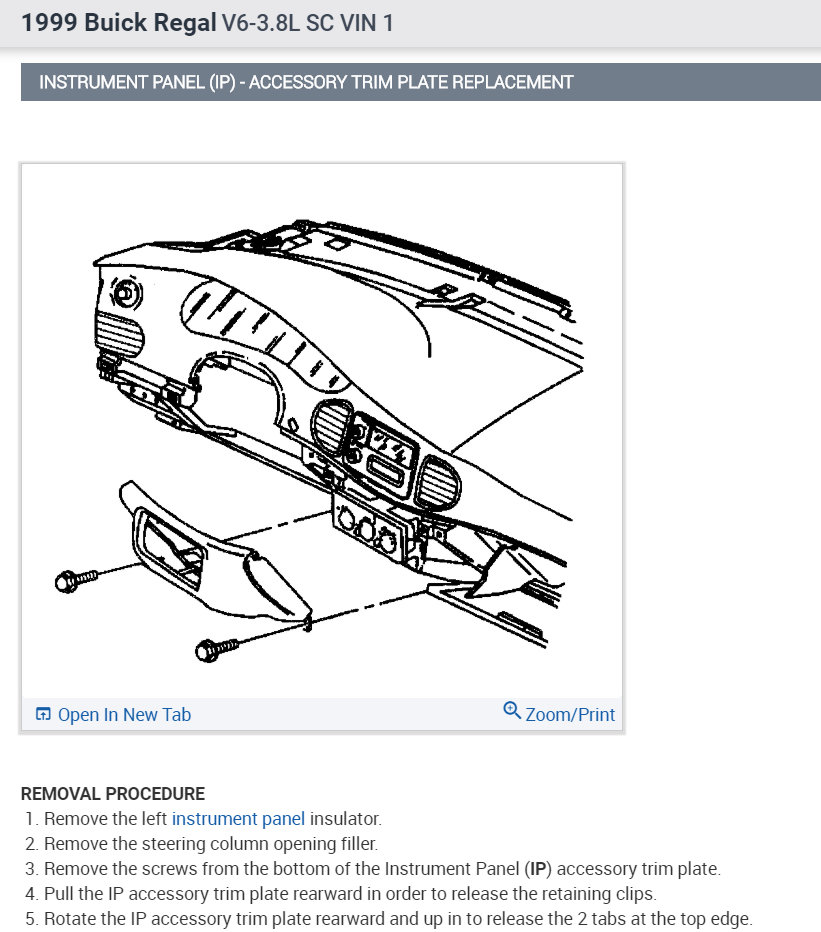 1999 Buick Regal V6-3.8L SC VIN 1

INSTRUMENT PANEL (IP) - ACCESSORY TRIM PLATE REPLACEMENT

Open In New Tab

Zoom/Print

REMOVAL PROCEDURE

1. Remove the left instrument panel insulator.
2. Remove the steering column opening filler.
3. Remove the screws from the bottom of the Instrument Panel (IP) accessory trim plate.
4. Pull the IP accessory trim plate rearward in order to release the retaining clips.
5. Rotate the IP accessory trim plate rearward and up in to release the 2 tabs at the top edge.