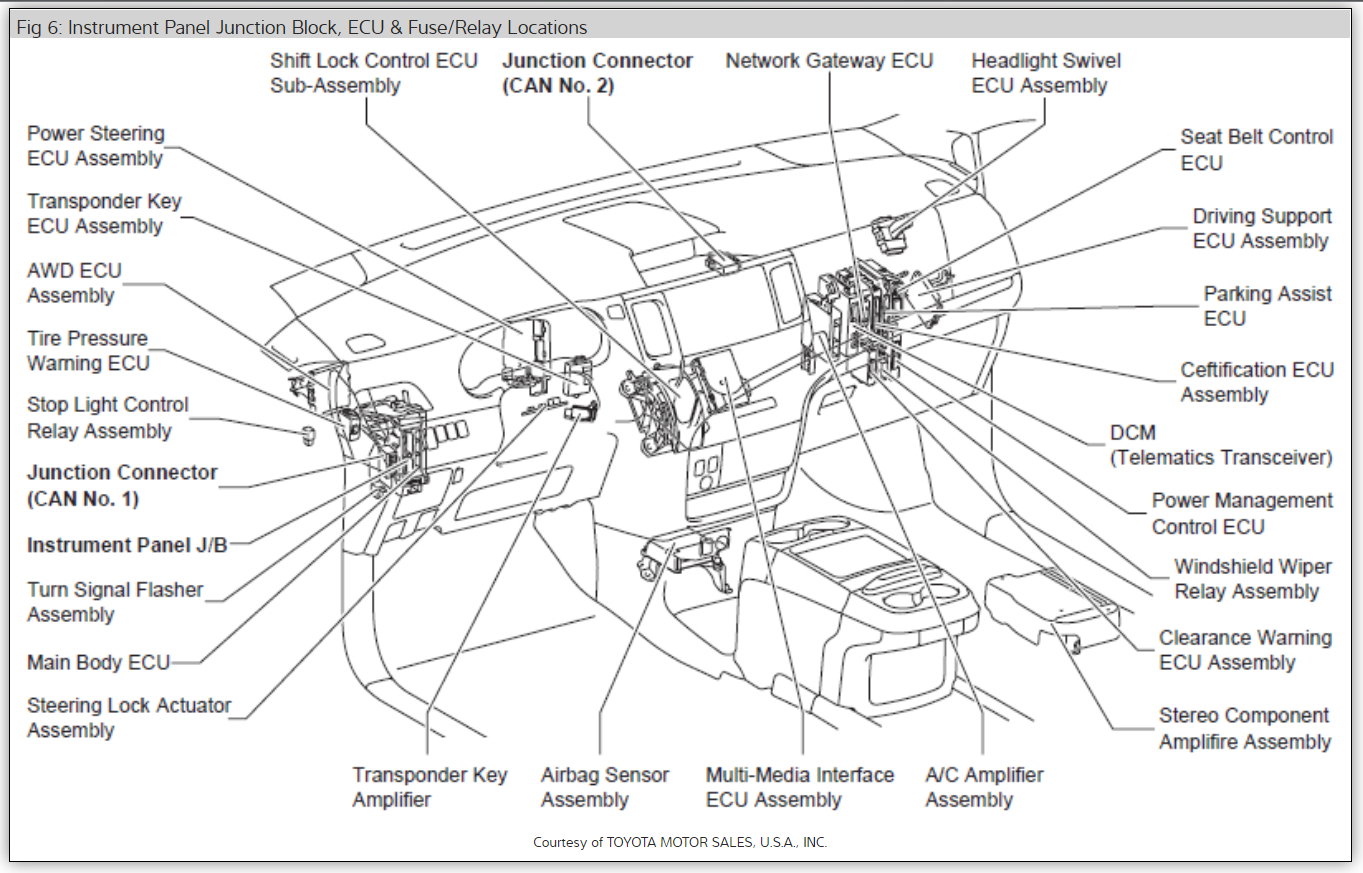 Fig 6: Instrument Panel Junction Block, ECU & Fuse/Relay Locations

Shift Lock Control ECU Sub-Assembly

Junction Connector (CAN No. 2)

Network Gateway ECU

Headlight Swivel ECU Assembly

Power Steering ECU Assembly

Transponder Key ECU Assembly

AWD ECU Assembly

Tire Pressure Warning ECU

Stop Light Control Relay Assembly

Junction Connector (CAN No. 1)

Instrument Panel J/B

Turn Signal Flasher Assembly

Main Body ECU

Steering Lock Actuator Assembly

Seat Belt Control ECU

Driving Support ECU Assembly

Parking Assist ECU

Ceftification ECU Assembly

DCM (Telematics Transceiver)

Power Management Control ECU

Windshield Wiper Relay Assembly

Clearance Warning ECU Assembly

Stereo Component Amplifire Assembly

Transponder Key Amplifier

Airbag Sensor Assembly

Multi-Media Interface ECU Assembly

A/C Amplifier Assembly

Courtesy of TOYOTA MOTOR SALES, U.S.A., INC.