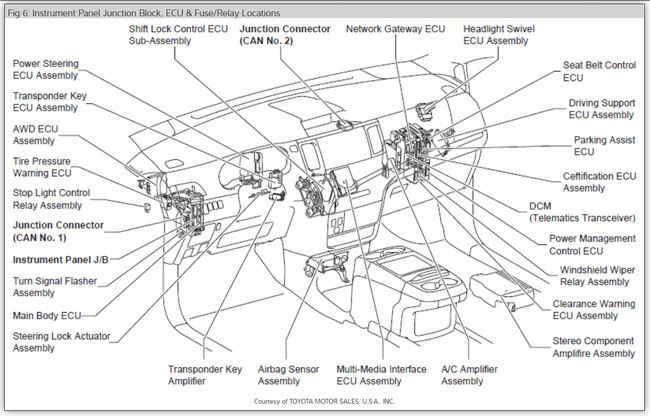 Fig 6: Instrument Panel Junction Block, ECU & Fuse/Relay Locations

Shift Lock Control ECU Sub-Assembly

Junction Connector (CAN No. 2)

Network Gateway ECU

Headlight Swivel ECU Assembly

Power Steering ECU Assembly

Transponder Key ECU Assembly

AWD ECU Assembly

Tire Pressure Warning ECU

Stop Light Control Relay Assembly

Junction Connector (CAN No. 1)

Instrument Panel J/B

Turn Signal Flasher Assembly

Main Body ECU

Steering Lock Actuator Assembly

Seat Belt Control ECU

Driving Support ECU Assembly

Parking Assist ECU

Ceftification ECU Assembly

DCM (Telematics Transceiver)

Power Management Control ECU

Windshield Wiper Relay Assembly

Clearance Warning ECU Assembly

Stereo Component Amplifire Assembly

Transponder Key Amplifier

Airbag Sensor Assembly

Multi-Media Interface ECU Assembly

A/C Amplifier Assembly

Courtesy of TOYOTA MOTOR SALES, U.S.A., INC.