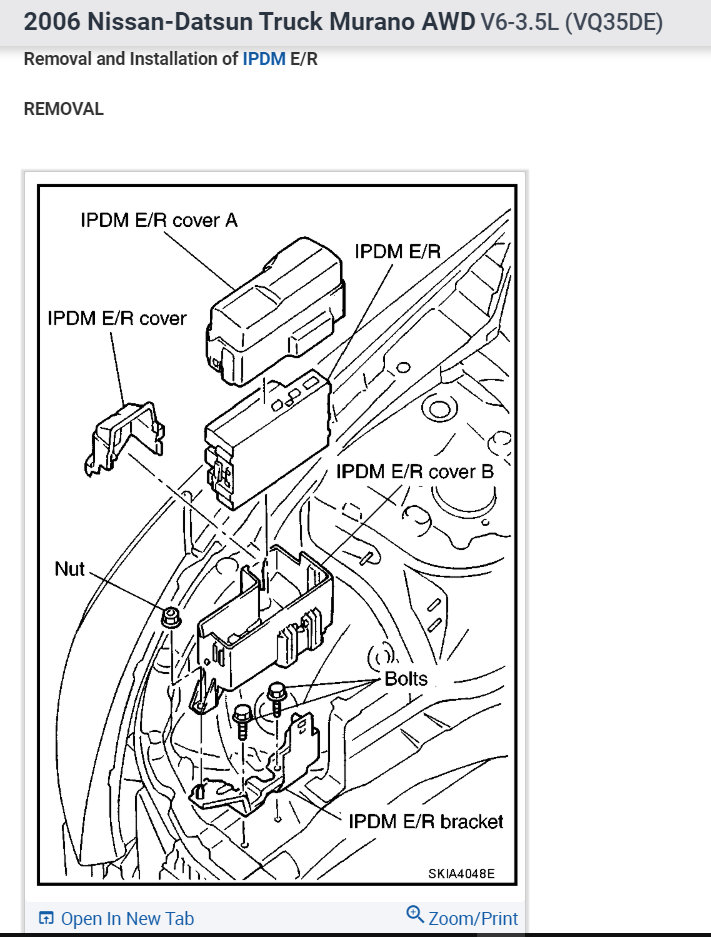 2006 Nissan-Datsun Truck Murano AWD V6-3.5L (VQ35DE)

Removal and Installation of IPDM E/R

REMOVAL

IPDM E/R cover A

IPDM E/R

IPDM E/R cover

IPDM E/R cover B

Nut

Bolts

IPDM E/R bracket

SKIA4048E

Open In New Tab

Zoom/Print