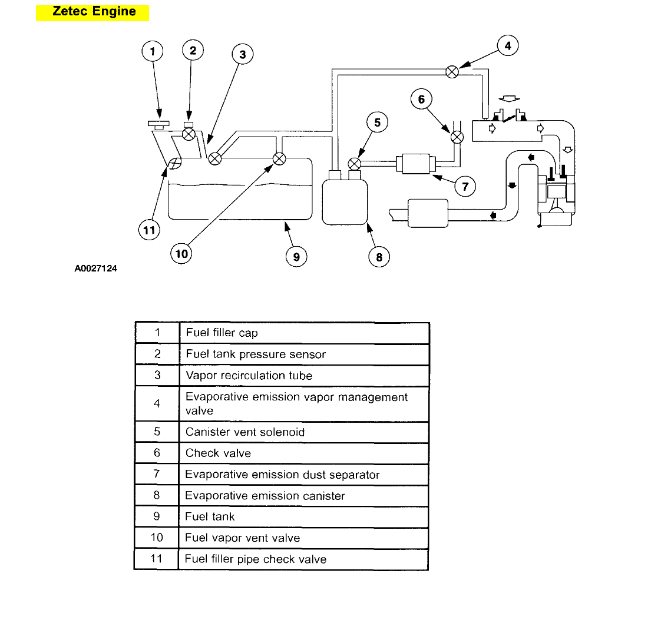 Zetec Engine

1
2
3
4
5
6
7
8
9
10
11

A0027124

| 1 | Fuel filler cap |
|---|---|
| 2 | Fuel tank pressure sensor |
| 3 | Vapor recirculation tube |
| 4 | Evaporative emission vapor management valve |
| 5 | Canister vent solenoid |
| 6 | Check valve |
| 7 | Evaporative emission dust separator |
| 8 | Evaporative emission canister |
| 9 | Fuel tank |
| 10 | Fuel vapor vent valve |
| 11 | Fuel filler pipe check valve |