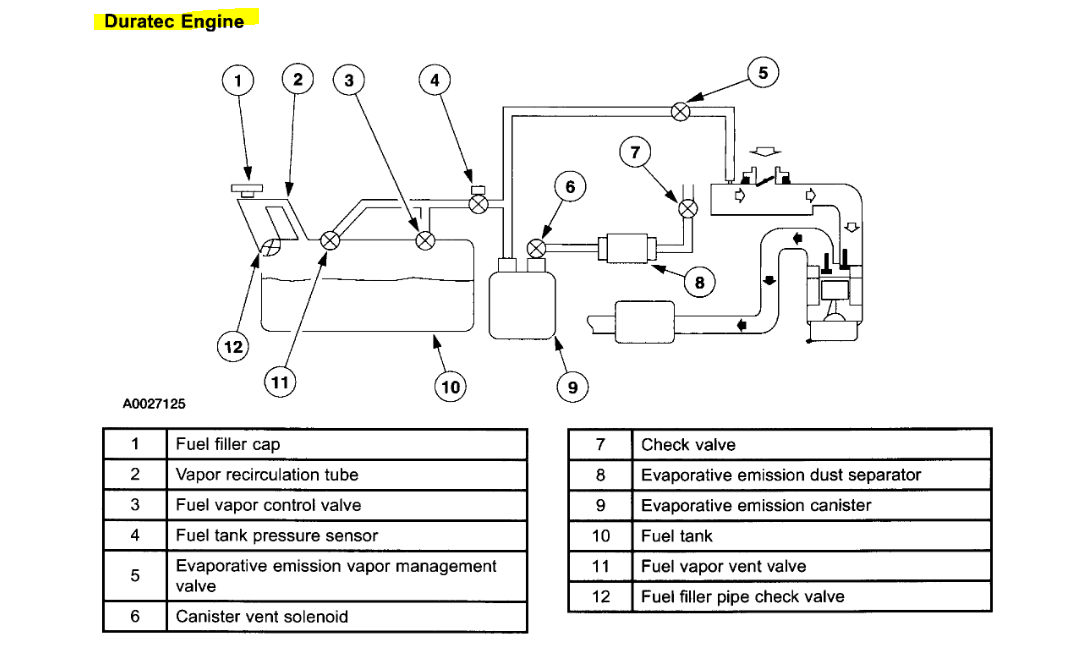 Duratec Engine

1
2
3
4
5
6
7
8
9
10
11
12

A0027125

| 1 | Fuel filler cap |
|---|---|
| 2 | Vapor recirculation tube |
| 3 | Fuel vapor control valve |
| 4 | Fuel tank pressure sensor |
| 5 | Evaporative emission vapor management valve |
| 6 | Canister vent solenoid |

| 7 | Check valve |
|---|---|
| 8 | Evaporative emission dust separator |
| 9 | Evaporative emission canister |
| 10 | Fuel tank |
| 11 | Fuel vapor vent valve |
| 12 | Fuel filler pipe check valve |