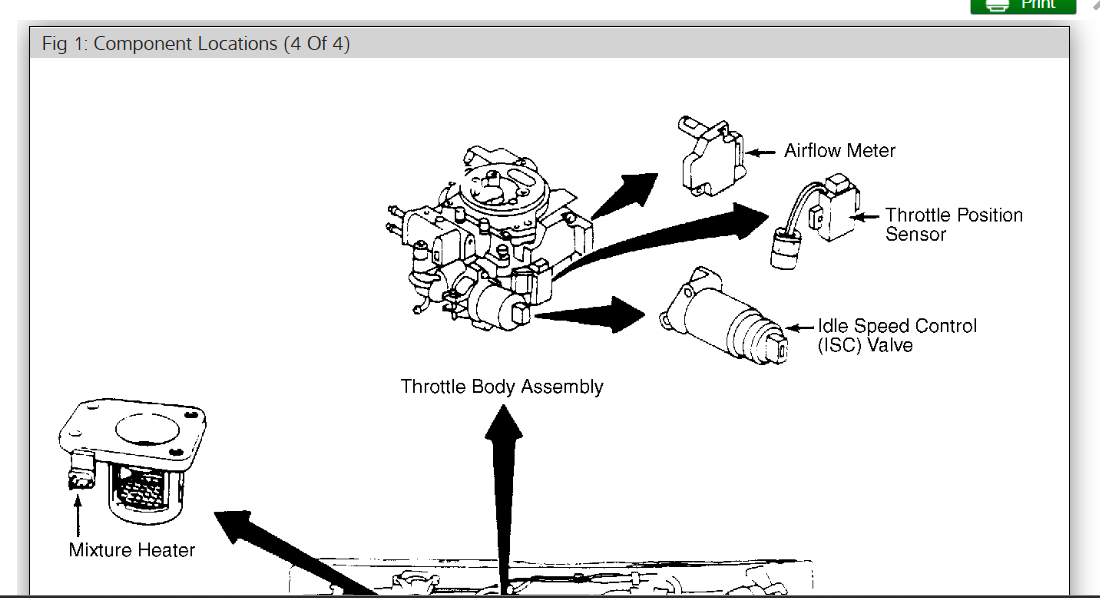 Print

Fig 1: Component Locations (4 Of 4)

Airflow Meter

Throttle Position Sensor

Idle Speed Control (ISC) Valve

Throttle Body Assembly

Mixture Heater