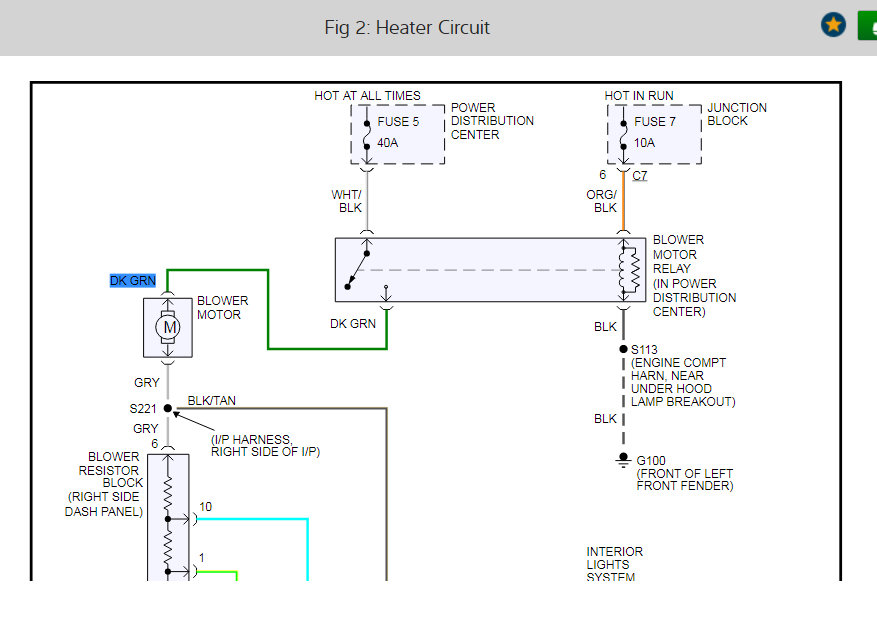 Fig 2: Heater Circuit

HOT AT ALL TIMES

FUSE 5
40A

POWER DISTRIBUTION CENTER

HOT IN RUN

FUSE 7
10A

JUNCTION BLOCK

6
C7

WHT/ BLK

ORG/ BLK

BLOWER MOTOR RELAY (IN POWER DISTRIBUTION CENTER)

DK GRN

BLOWER MOTOR

M

DK GRN

BLK

S113 (ENGINE COMPT HARN, NEAR UNDER HOOD LAMP BREAKOUT)

GRY

S221

BLK/TAN

GRY

6

(I/P HARNESS, RIGHT SIDE OF I/P)

BLK

BLOWER RESISTOR BLOCK (RIGHT SIDE DASH PANEL)

G100 (FRONT OF LEFT FRONT FENDER)

10

1

INTERIOR LIGHTS SYSTEM