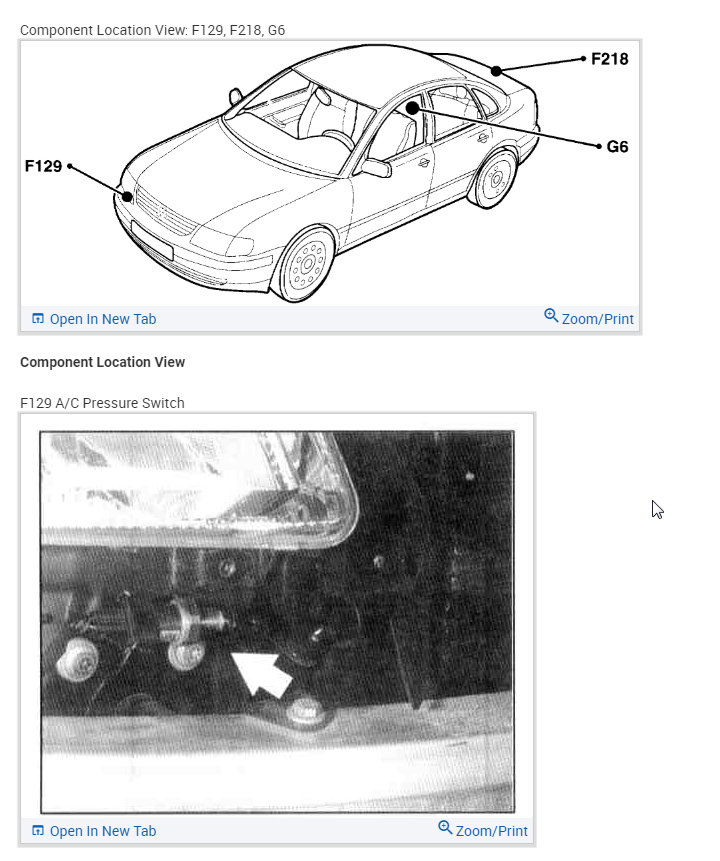 Component Location View: F129, F218, G6

F218

G6

F129

Open In New Tab

Zoom/Print

Component Location View

F129 A/C Pressure Switch

Open In New Tab

Zoom/Print