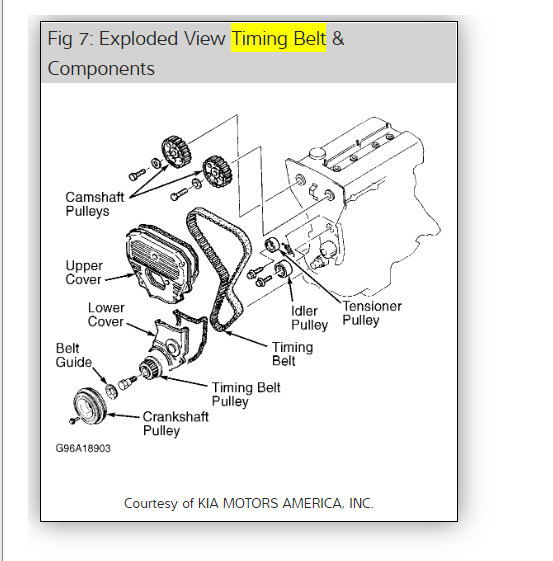 Fig 7: Exploded View Timing Belt & Components

Camshaft Pulleys

Upper Cover

Lower Cover

Belt Guide

Idler Pulley

Tensioner Pulley

Timing Belt

Timing Belt Pulley

Crankshaft Pulley

G96A18903

Courtesy of KIA MOTORS AMERICA, INC.