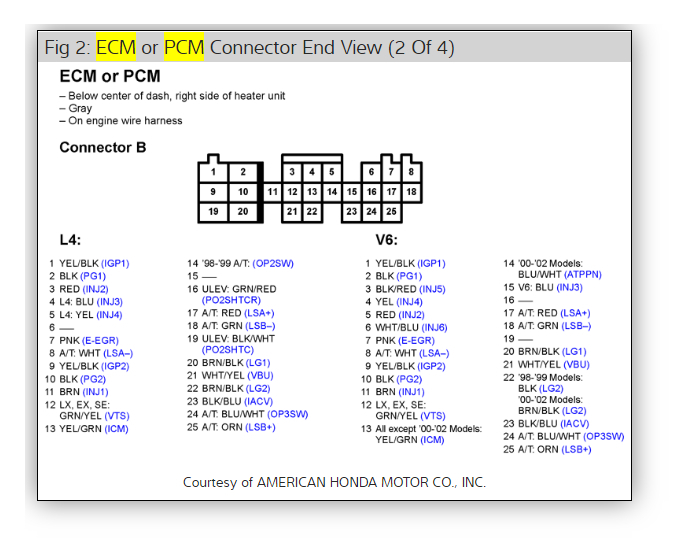 Fig 2: ECM or PCM Connector End View (2 Of 4)

ECM or PCM

– Below center of dash, right side of heater unit
– Gray
– On engine wire harness

Connector B

1 2 3 4 5 6 7 8
9 10 11 12 13 14 15 16 17 18
19 20 21 22 23 24 25

L4:

1 YEL/BLK (IGP1)
2 BLK (PG1)
3 RED (INJ2)
4 L4: BLU (INJ3)
5 L4: YEL (INJ4)
6 —
7 PNK (E-EGR)
8 A/T: WHT (LSA–)
9 YEL/BLK (IGP2)
10 BLK (PG2)
11 BRN (INJ1)
12 LX, EX, SE: GRN/YEL (VTS)
13 YEL/GRN (ICM)

14 '98-'99 A/T: (OP2SW)
15 —
16 ULEV: GRN/RED (PO2SHTCR)
17 A/T: RED (LSA+)
18 A/T: GRN (LSB–)
19 ULEV: BLK/WHT (PO2SHTC)
20 BRN/BLK (LG1)
21 WHT/YEL (VBU)
22 BRN/BLK (LG2)
23 BLK/BLU (IACV)
24 A/T: BLU/WHT (OP3SW)
25 A/T: ORN (LSB+)

V6:

1 YEL/BLK (IGP1)
2 BLK (PG1)
3 BLK/RED (INJ5)
4 YEL (INJ4)
5 RED (INJ2)
6 WHT/BLU (INJ6)
7 PNK (E-EGR)
8 A/T: WHT (LSA–)
9 YEL/BLK (IGP2)
10 BLK (PG2)
11 BRN (INJ1)
12 LX, EX, SE: GRN/YEL (VTS)
13 All except '00-'02 Models: YEL/GRN (ICM)

14 '00-'02 Models: BLU/WHT (ATPPN)
15 V6: BLU (INJ3)
16 —
17 A/T: RED (LSA+)
18 A/T: GRN (LSB–)
19 —
20 BRN/BLK (LG1)
21 WHT/YEL (VBU)
22 '98-'99 Models: BLK (LG2) '00-'02 Models: BRN/BLK (LG2)
23 BLK/BLU (IACV)
24 A/T: BLU/WHT (OP3SW)
25 A/T: ORN (LSB+)

Courtesy of AMERICAN HONDA MOTOR CO., INC.