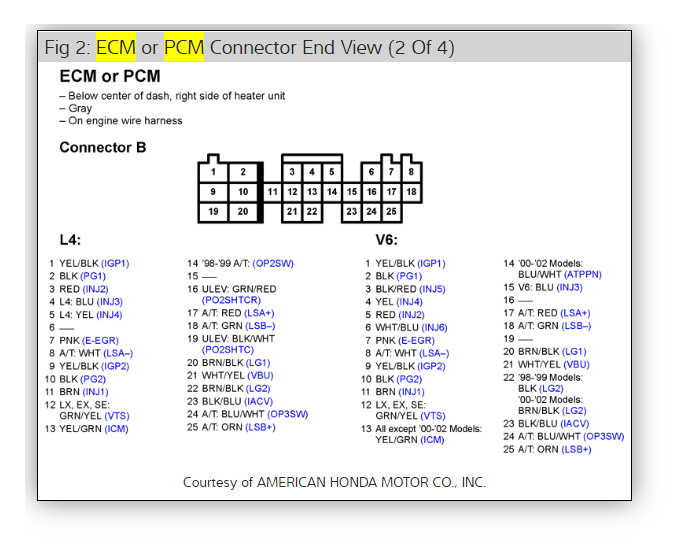 Fig 2: ECM or PCM Connector End View (2 Of 4)

ECM or PCM

– Below center of dash, right side of heater unit
– Gray
– On engine wire harness

Connector B

1 2 3 4 5 6 7 8
9 10 11 12 13 14 15 16 17 18
19 20 21 22 23 24 25

L4:

1 YEL/BLK (IGP1)
2 BLK (PG1)
3 RED (INJ2)
4 L4: BLU (INJ3)
5 L4: YEL (INJ4)
6 —
7 PNK (E-EGR)
8 A/T: WHT (LSA–)
9 YEL/BLK (IGP2)
10 BLK (PG2)
11 BRN (INJ1)
12 LX, EX, SE: GRN/YEL (VTS)
13 YEL/GRN (ICM)

14 '98-'99 A/T: (OP2SW)
15 —
16 ULEV: GRN/RED (PO2SHTCR)
17 A/T: RED (LSA+)
18 A/T: GRN (LSB–)
19 ULEV: BLK/WHT (PO2SHTC)
20 BRN/BLK (LG1)
21 WHT/YEL (VBU)
22 BRN/BLK (LG2)
23 BLK/BLU (IACV)
24 A/T: BLU/WHT (OP3SW)
25 A/T: ORN (LSB+)

V6:

1 YEL/BLK (IGP1)
2 BLK (PG1)
3 BLK/RED (INJ5)
4 YEL (INJ4)
5 RED (INJ2)
6 WHT/BLU (INJ6)
7 PNK (E-EGR)
8 A/T: WHT (LSA–)
9 YEL/BLK (IGP2)
10 BLK (PG2)
11 BRN (INJ1)
12 LX, EX, SE: GRN/YEL (VTS)
13 All except '00-'02 Models: YEL/GRN (ICM)

14 '00-'02 Models: BLU/WHT (ATPPN)
15 V6: BLU (INJ3)
16 —
17 A/T: RED (LSA+)
18 A/T: GRN (LSB–)
19 —
20 BRN/BLK (LG1)
21 WHT/YEL (VBU)
22 '98-'99 Models: BLK (LG2) '00-'02 Models: BRN/BLK (LG2)
23 BLK/BLU (IACV)
24 A/T: BLU/WHT (OP3SW)
25 A/T: ORN (LSB+)

Courtesy of AMERICAN HONDA MOTOR CO., INC.