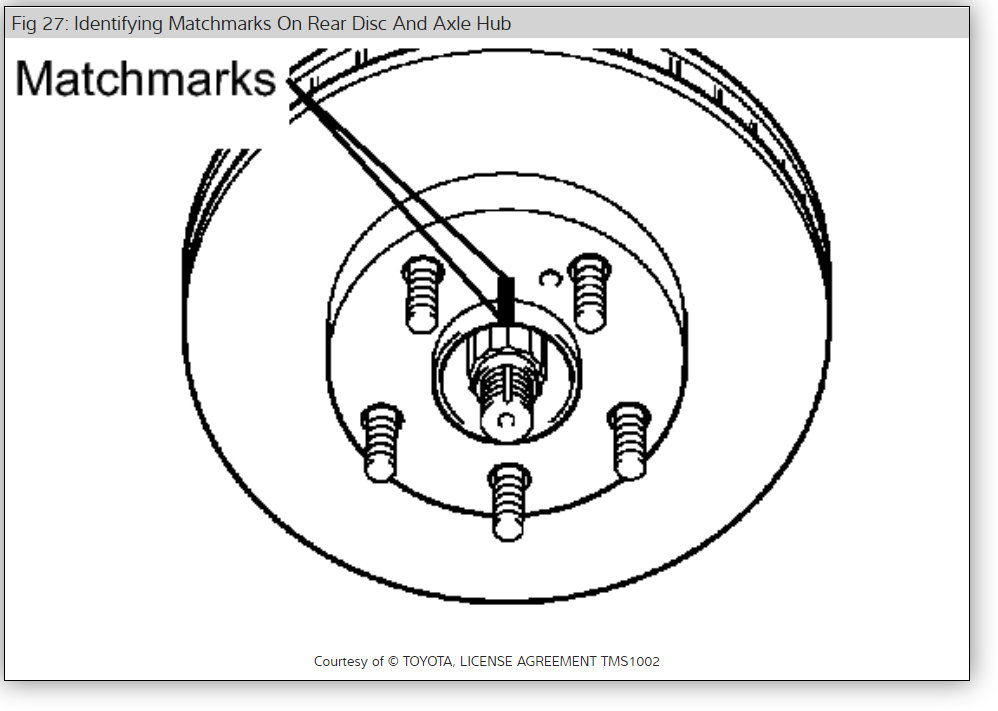 Fig 27: Identifying Matchmarks On Rear Disc And Axle Hub

Matchmarks

Courtesy of © TOYOTA, LICENSE AGREEMENT TMS1002