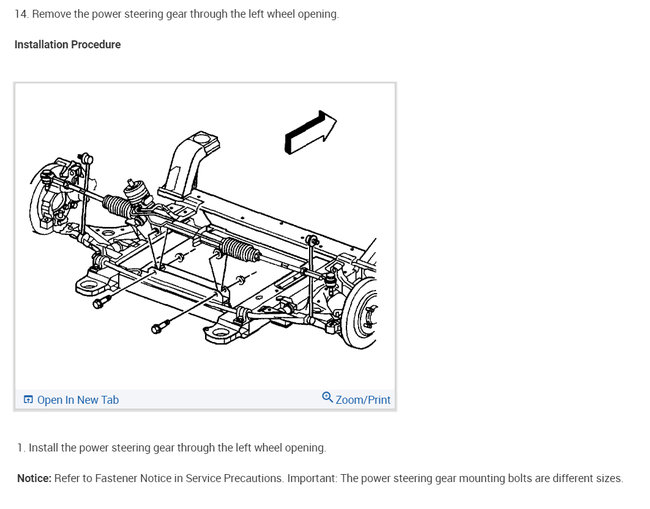 14. Remove the power steering gear through the left wheel opening.

Installation Procedure

Open In New Tab

Zoom/Print

1. Install the power steering gear through the left wheel opening.

Notice: Refer to Fastener Notice in Service Precautions. Important: The power steering gear mounting bolts are different sizes.