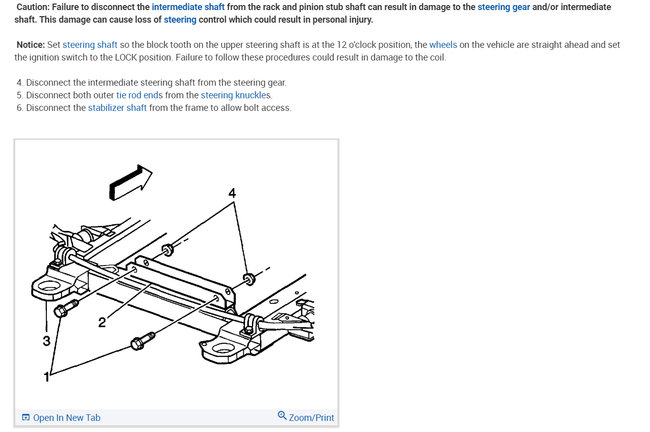 Caution: Failure to disconnect the intermediate shaft from the rack and pinion stub shaft can result in damage to the steering gear and/or intermediate shaft. This damage can cause loss of steering control which could result in personal injury.

Notice: Set steering shaft so the block tooth on the upper steering shaft is at the 12 o'clock position, the wheels on the vehicle are straight ahead and set the ignition switch to the LOCK position. Failure to follow these procedures could result in damage to the coil.

4. Disconnect the intermediate steering shaft from the steering gear.
5. Disconnect both outer tie rod ends from the steering knuckles.
6. Disconnect the stabilizer shaft from the frame to allow bolt access.

4
2
3
1

Open In New Tab
Zoom/Print