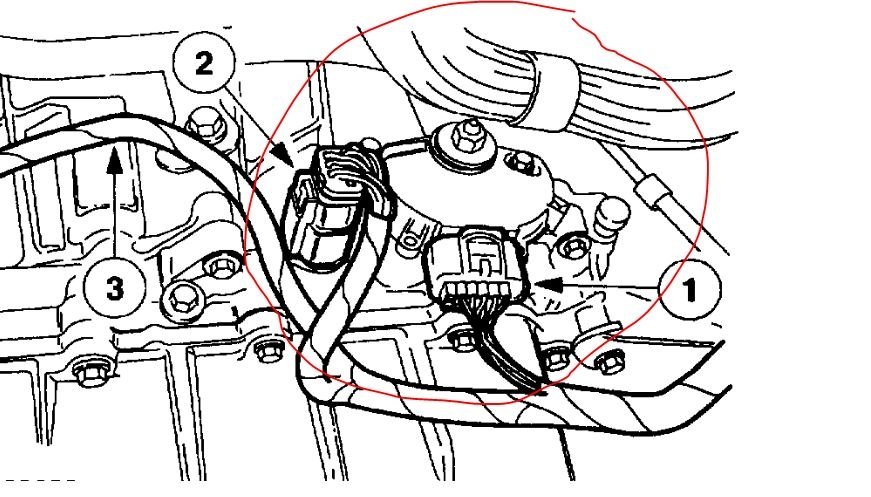 2
3
1