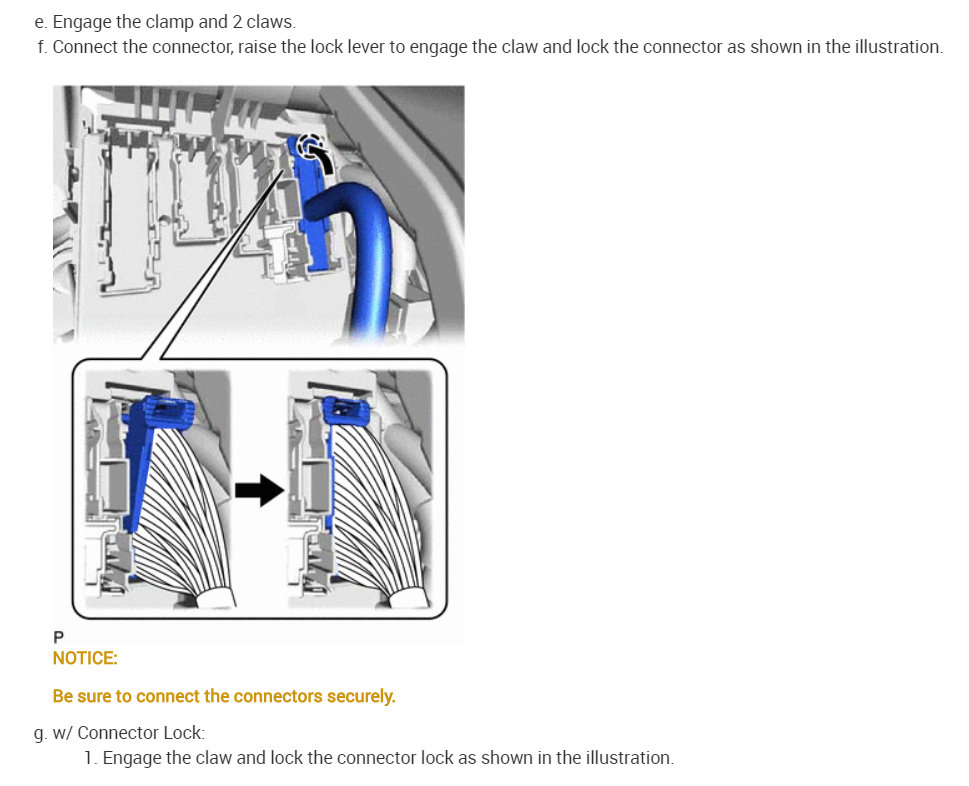 e. Engage the clamp and 2 claws.

f. Connect the connector, raise the lock lever to engage the claw and lock the connector as shown in the illustration.

P

NOTICE:

Be sure to connect the connectors securely.

g. w/ Connector Lock:

1. Engage the claw and lock the connector lock as shown in the illustration.