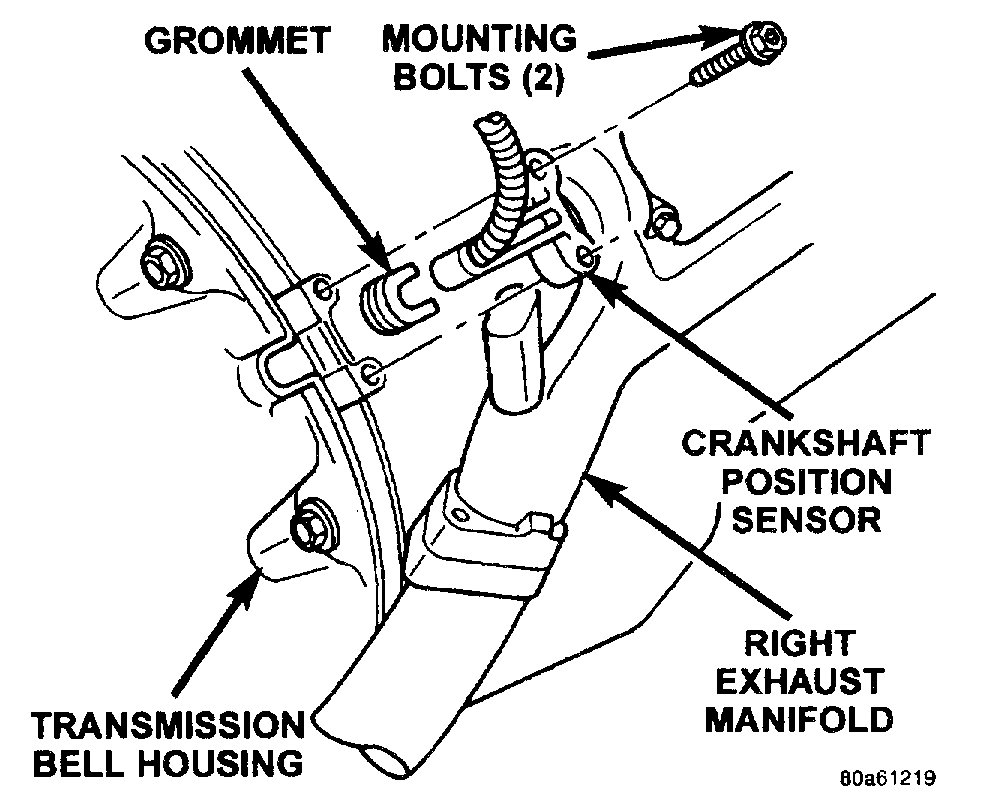 GROMMET

MOUNTING BOLTS (2)

CRANKSHAFT POSITION SENSOR

RIGHT EXHAUST MANIFOLD

TRANSMISSION BELL HOUSING

80a61219