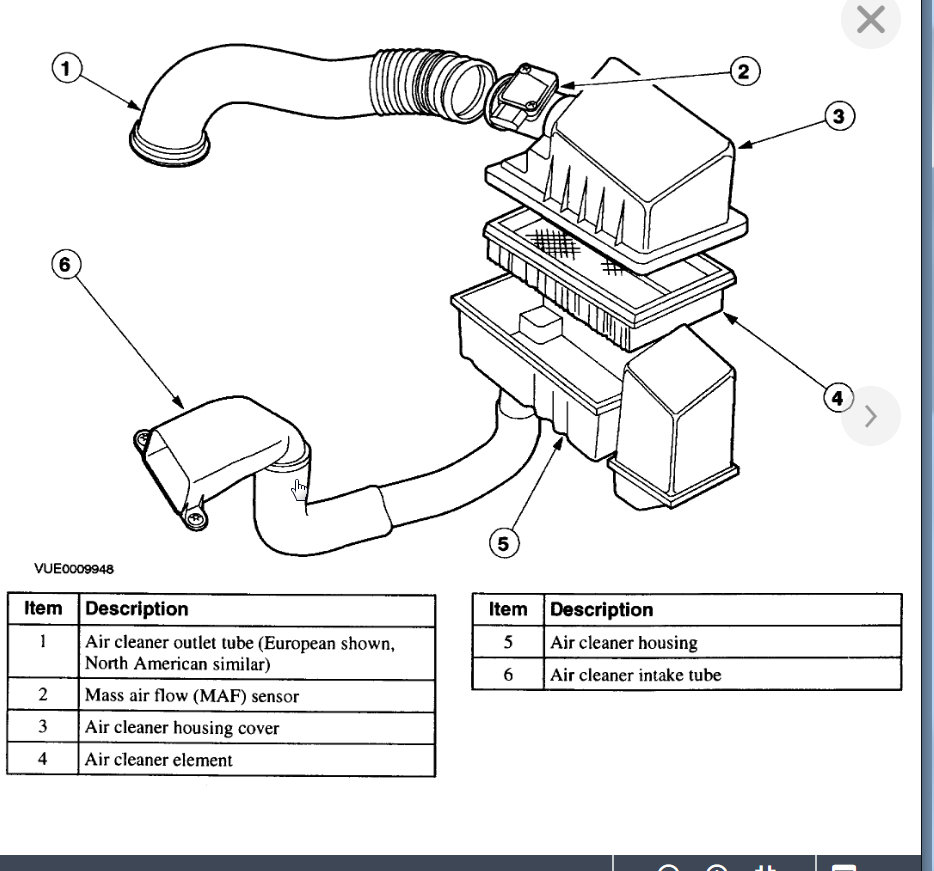 1
2
3
6
4
5

VUE0009948

| Item | Description |
|---|---|
| 1 | Air cleaner outlet tube (European shown, North American similar) |
| 2 | Mass air flow (MAF) sensor |
| 3 | Air cleaner housing cover |
| 4 | Air cleaner element |

| Item | Description |
|---|---|
| 5 | Air cleaner housing |
| 6 | Air cleaner intake tube |