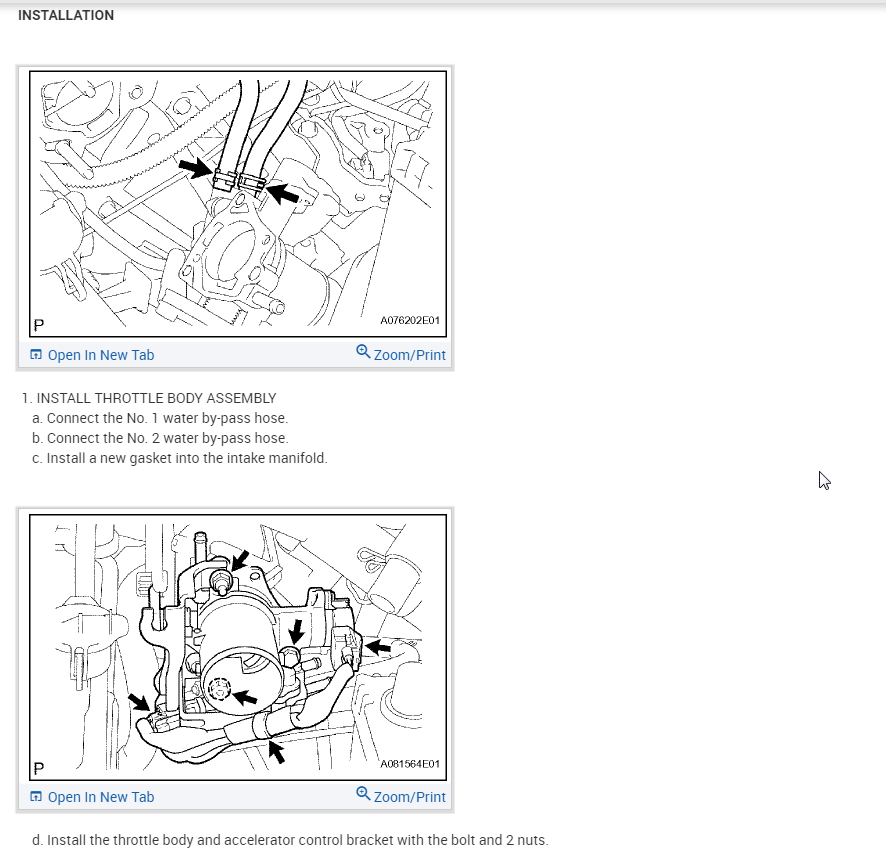 INSTALLATION

P

A076202E01

Open In New Tab

Zoom/Print

1. INSTALL THROTTLE BODY ASSEMBLY

a. Connect the No. 1 water by-pass hose.

b. Connect the No. 2 water by-pass hose.

c. Install a new gasket into the intake manifold.

P

A081564E01

Open In New Tab

Zoom/Print

d. Install the throttle body and accelerator control bracket with the bolt and 2 nuts.